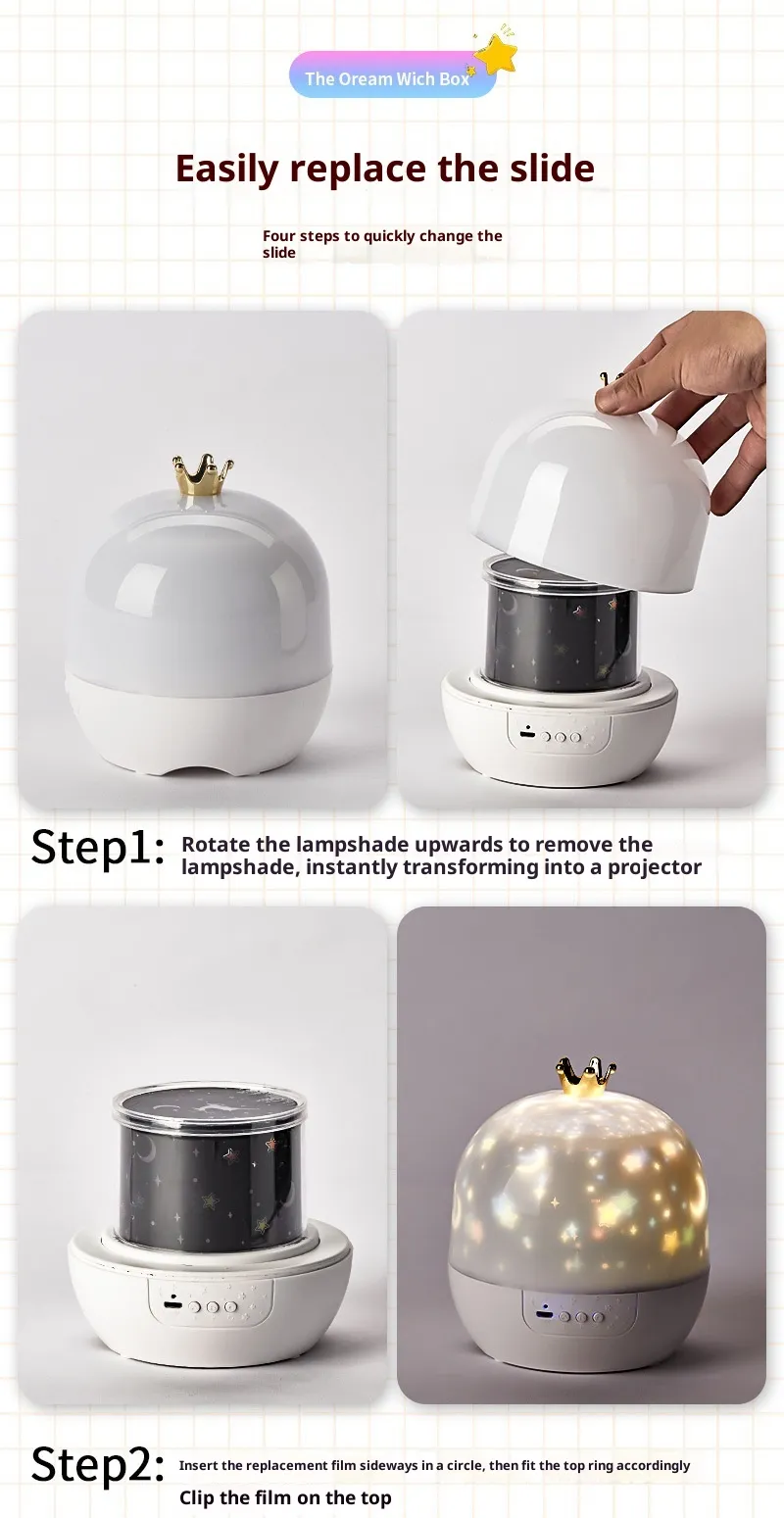 The Oream Wich Box

Easily replace the slide

Four steps to quickly change the slide

Step1: Rotate the lampshade upwards to remove the lampshade, instantly transforming into a projector

Step2: Insert the replacement film sideways in a circle, then fit the top ring accordingly

Clip the film on the top