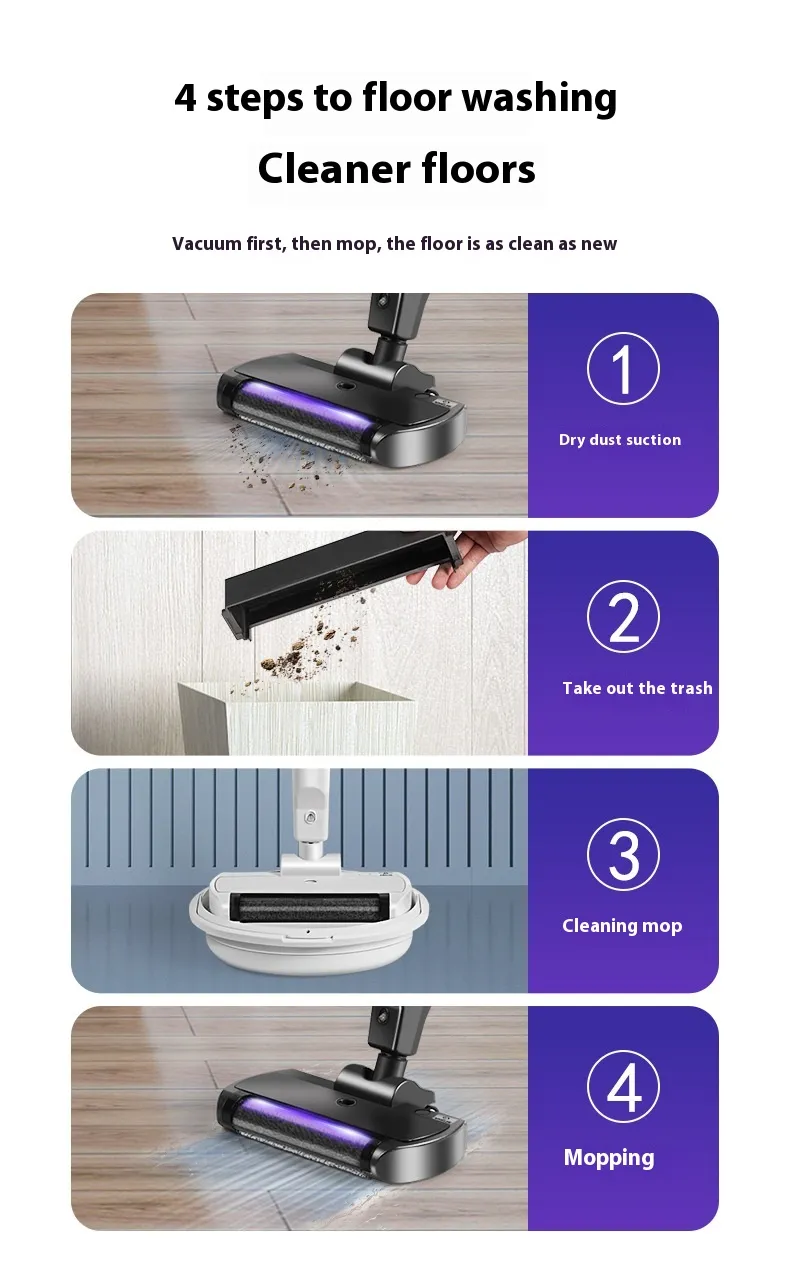 4 steps to floor washing

Cleaner floors

Vacuum first, then mop, the floor is as clean as new

1

Dry dust suction

2

Take out the trash

3

Cleaning mop

4

Mopping