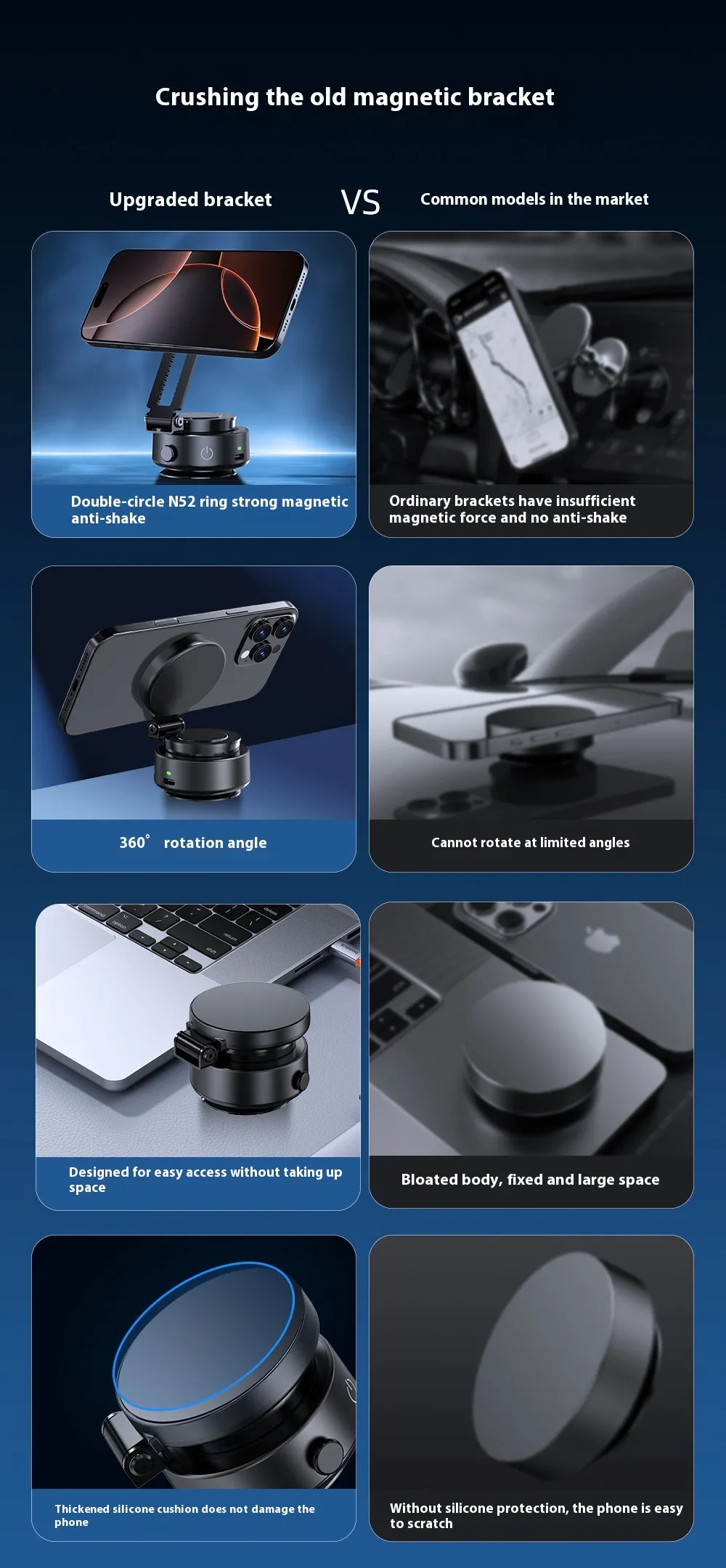 Crushing the old magnetic bracket

Upgraded bracket

VS

Common models in the market

Double-circle N52 ring strong magnetic anti-shake

Ordinary brackets have insufficient magnetic force and no anti-shake

360° rotation angle

Cannot rotate at limited angles

Designed for easy access without taking up space

Bloated body, fixed and large space

Thickened silicone cushion does not damage the phone

Without silicone protection, the phone is easy to scratch