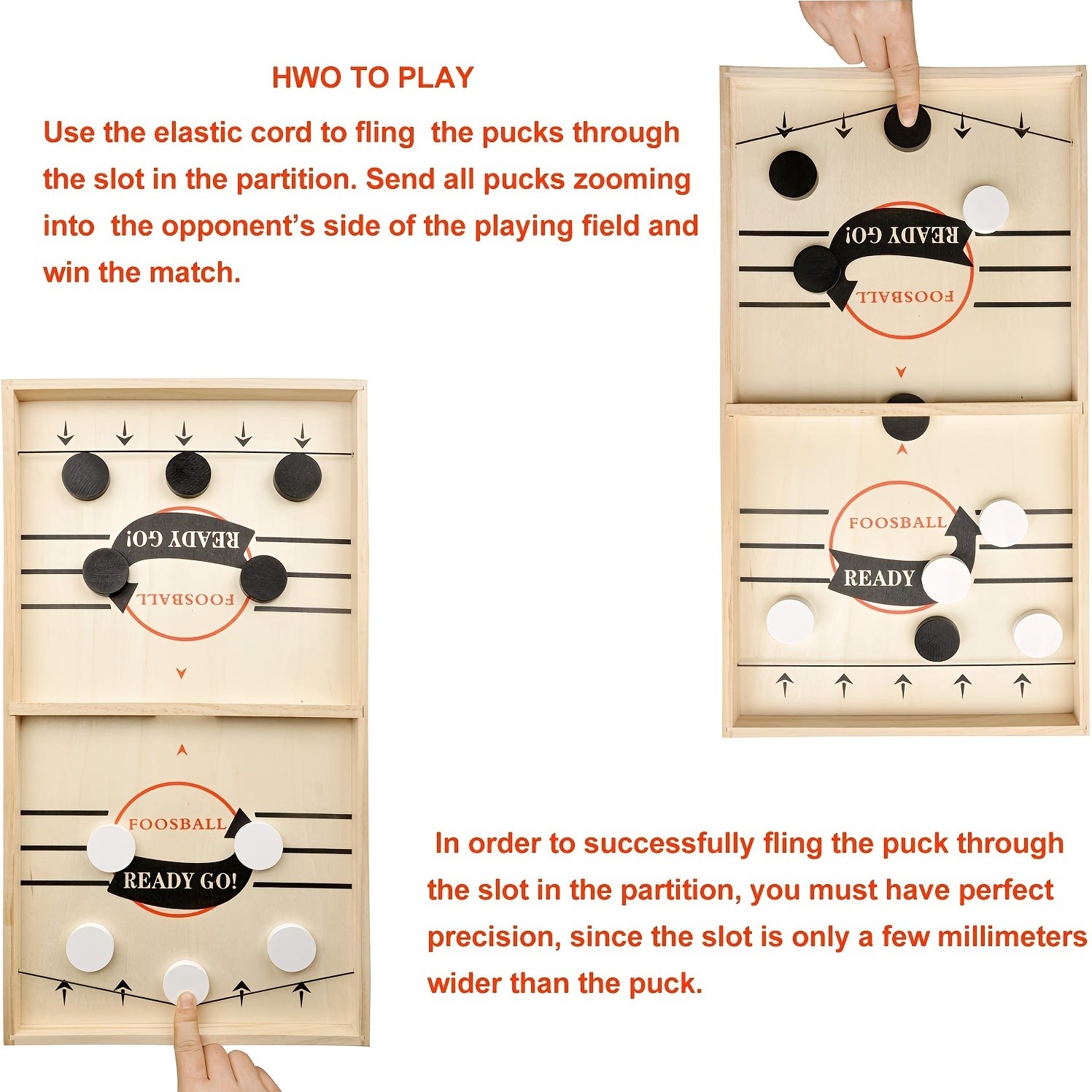 HWO TO PLAY

Use the elastic cord to fling the pucks through the slot in the partition. Send all pucks zooming into the opponent's side of the playing field and win the match.

READY GO!

FOOSBALL

FOOSBALL

READY

READY GO!

FOOSBALL

FOOSBALL

READY GO!

In order to successfully fling the puck through the slot in the partition, you must have perfect precision, since the slot is only a few millimeters wider than the puck.