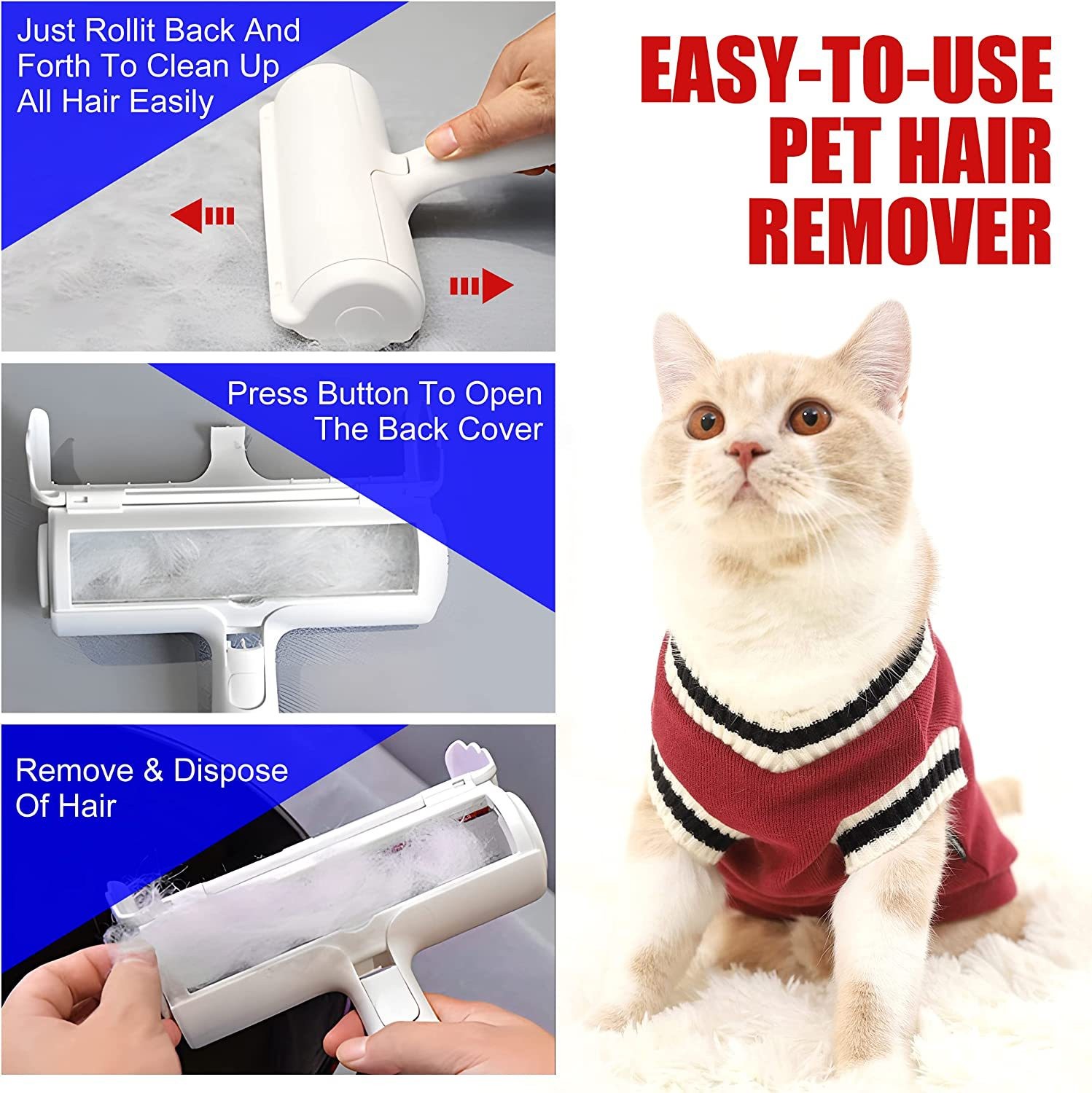 Just Rollit Back And Forth To Clean Up All Hair Easily

Press Button To Open The Back Cover

Remove & Dispose Of Hair

EASY-TO-USE PET HAIR REMOVER