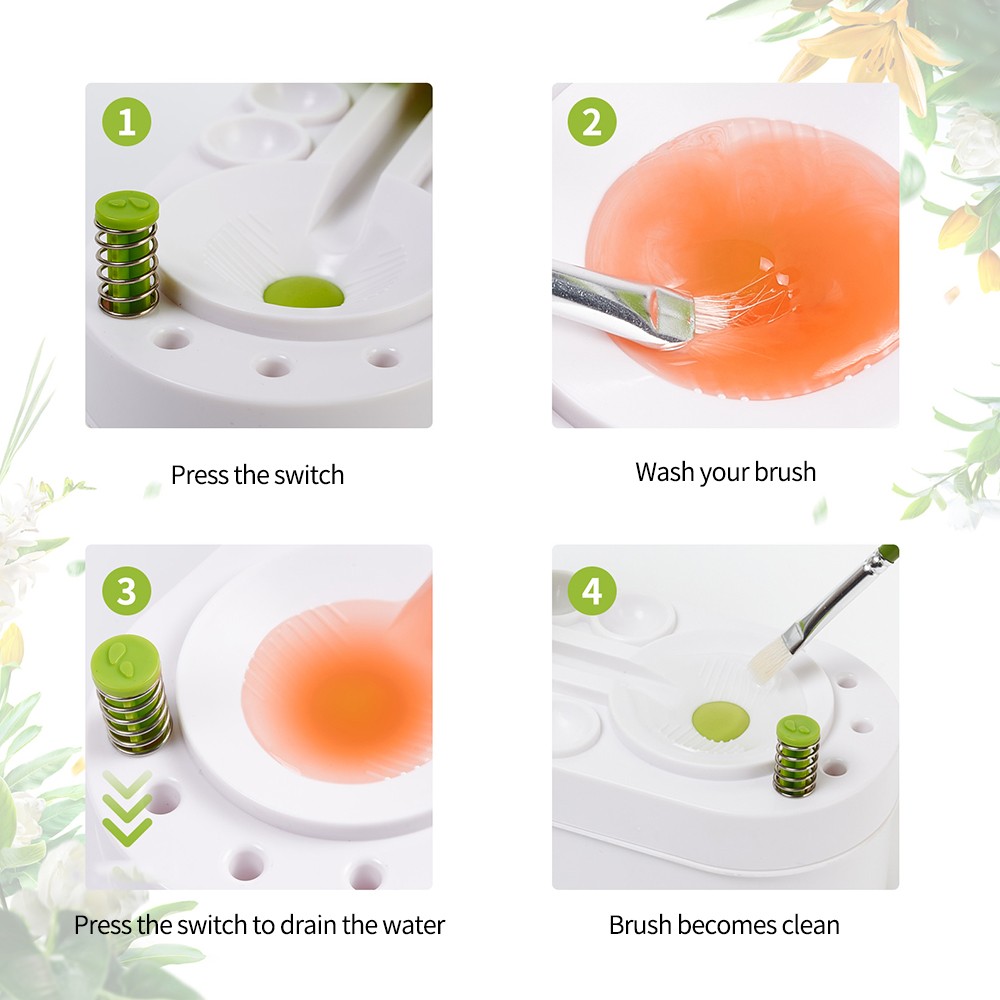 1

Press the switch

2

Wash your brush

3

Press the switch to drain the water

4

Brush becomes clean