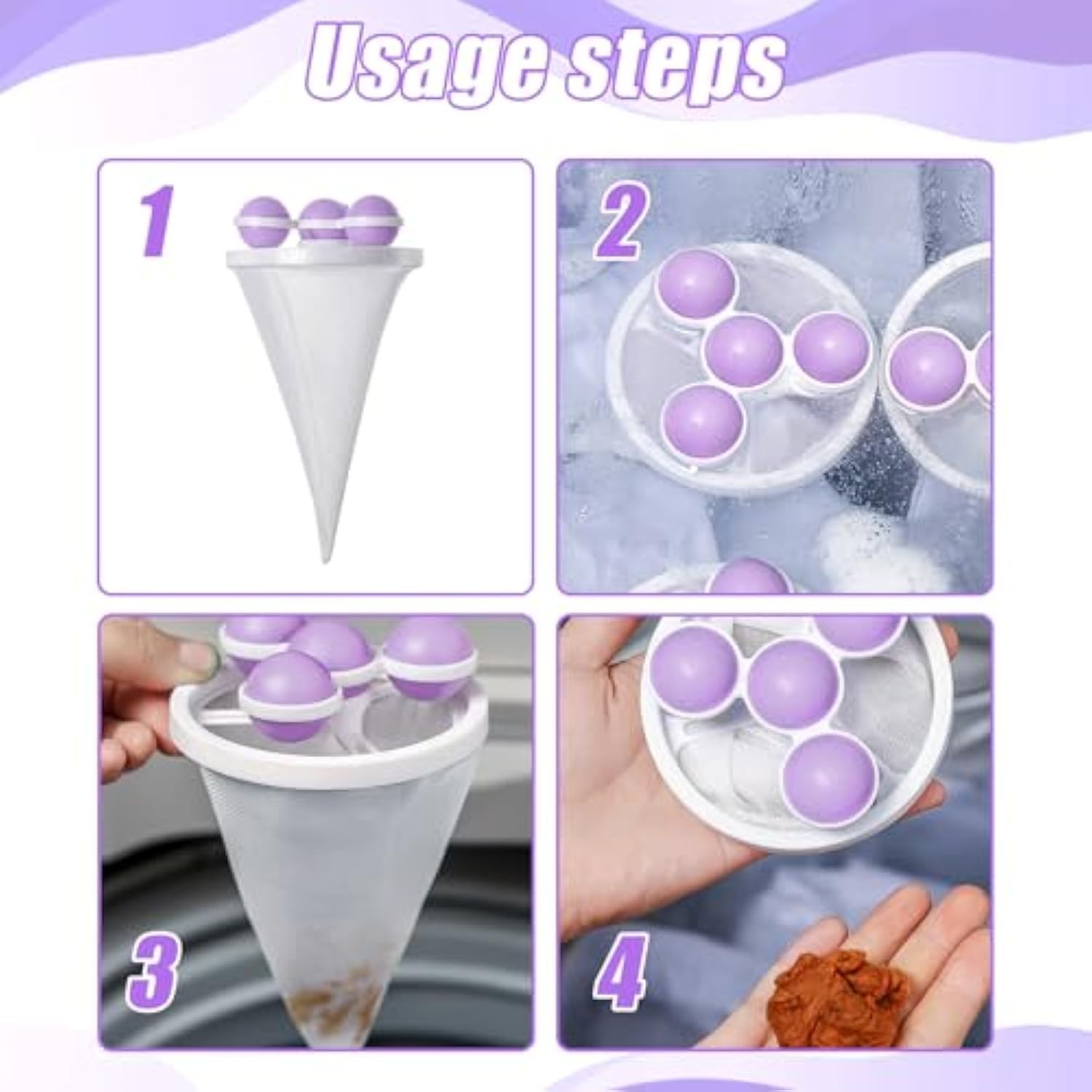 Usage steps

1

2

3

4