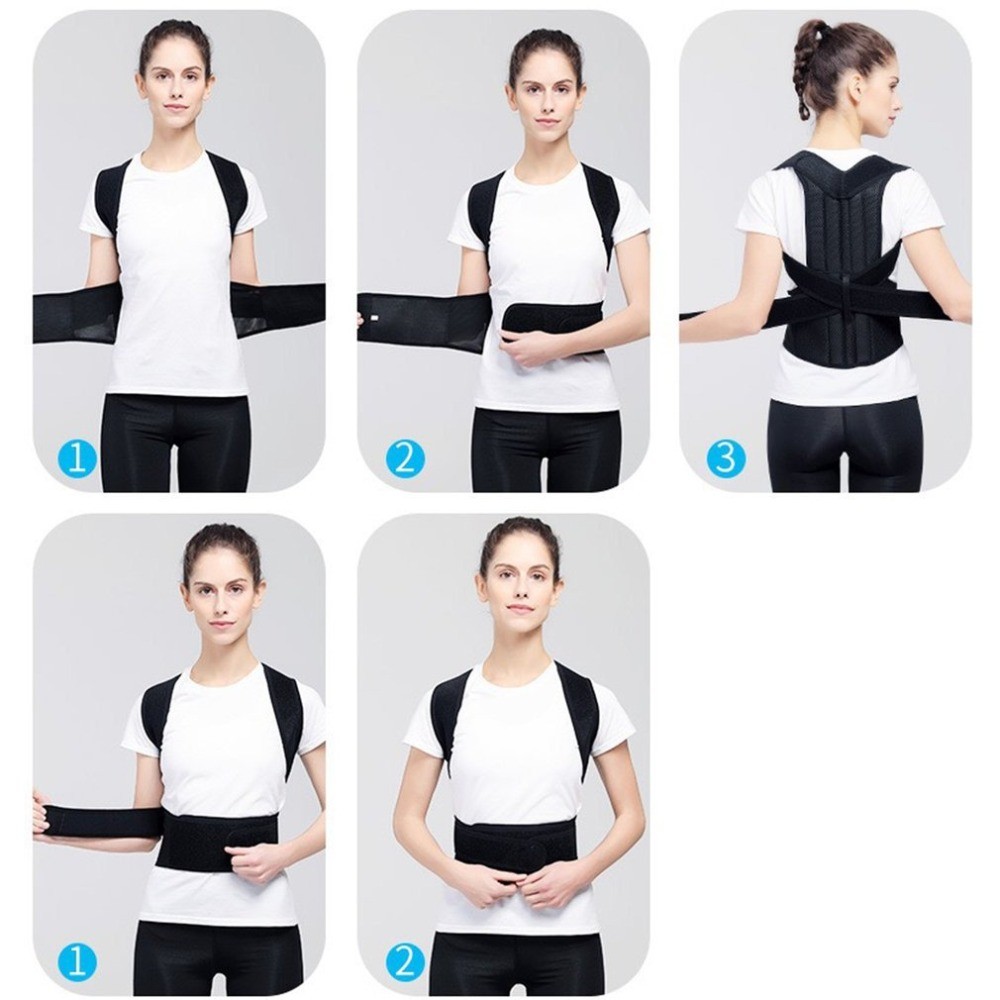 1

2

3

1

2