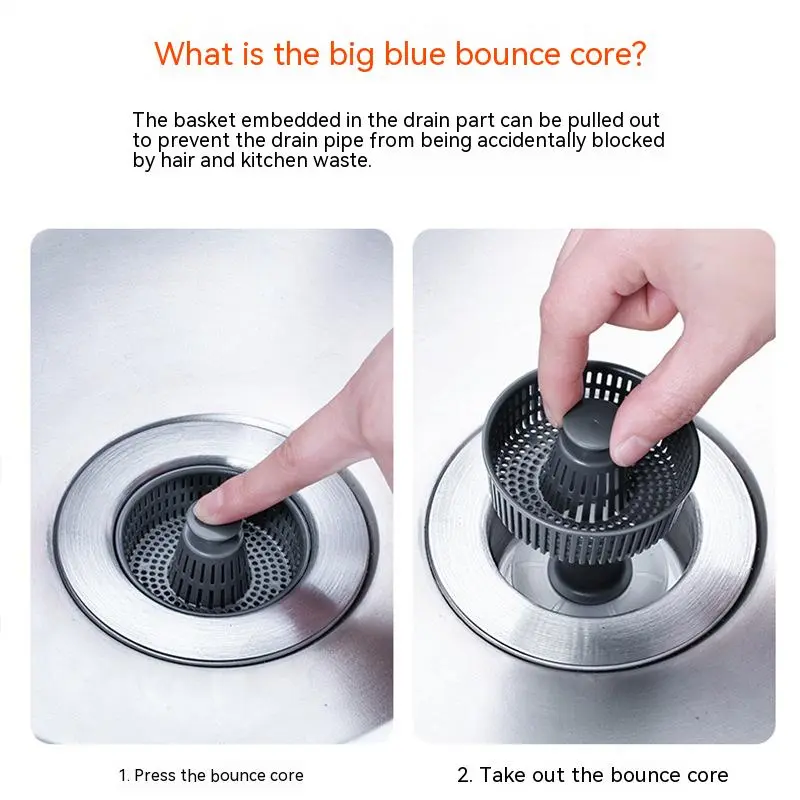 What is the big blue bounce core?

The basket embedded in the drain part can be pulled out to prevent the drain pipe from being accidentally blocked by hair and kitchen waste.

1. Press the bounce core

2. Take out the bounce core