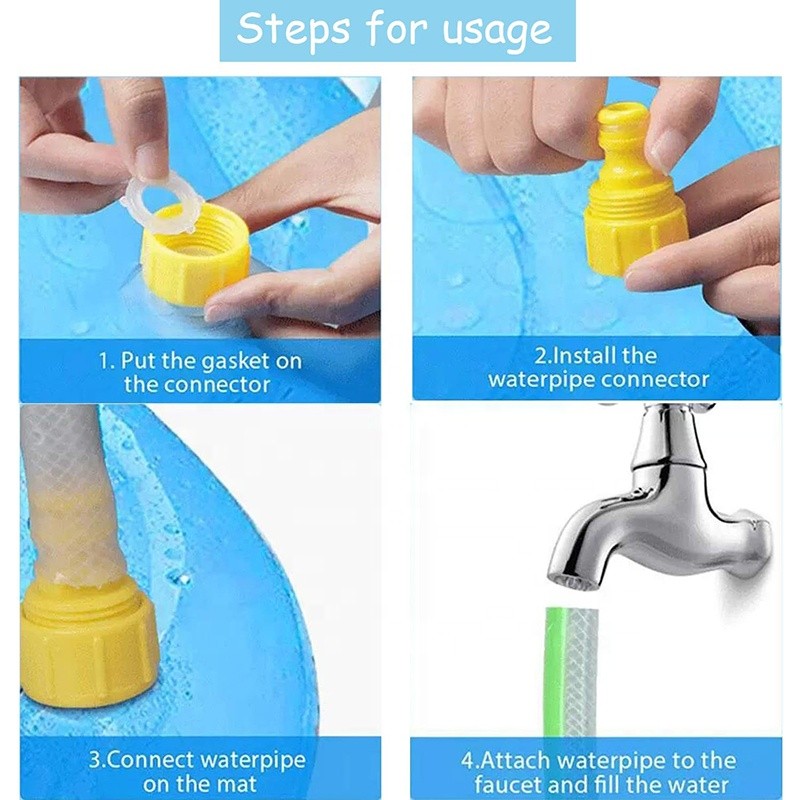 Steps for usage

1. Put the gasket on the connector

2.Install the waterpipe connector

3.Connect waterpipe on the mat

4.Attach waterpipe to the faucet and fill the water