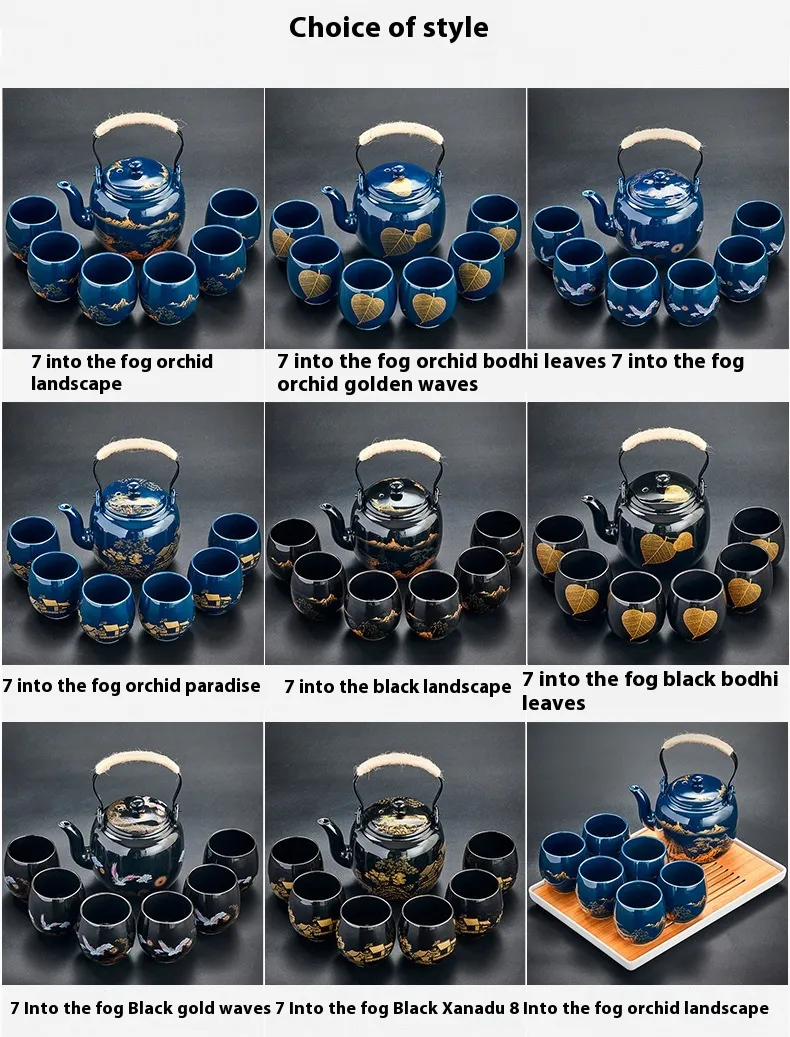 Choice of style

7 into the fog orchid landscape

7 into the fog orchid bodhi leaves

7 into the fog orchid golden waves

7 into the fog orchid paradise

7 into the black landscape

7 into the fog black bodhi leaves

7 Into the fog Black gold waves

7 Into the fog Black Xanadu

8 Into the fog orchid landscape