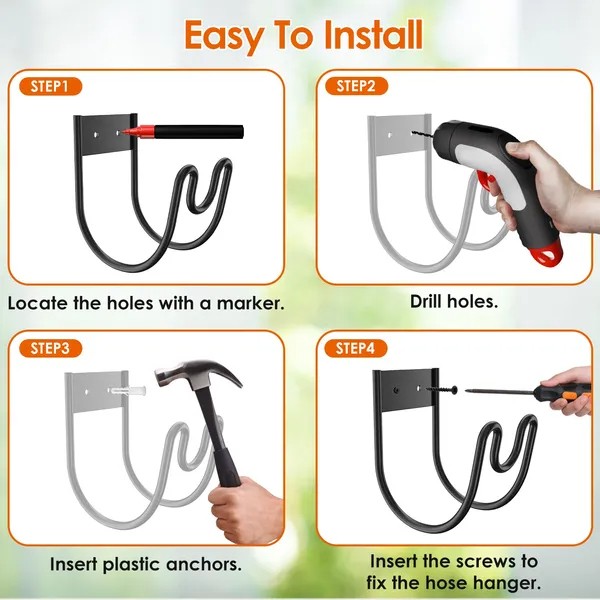 Easy To Install

STEP1

Locate the holes with a marker.

STEP2

Drill holes.

STEP3

Insert plastic anchors.

STEP4

Insert the screws to fix the hose hanger.