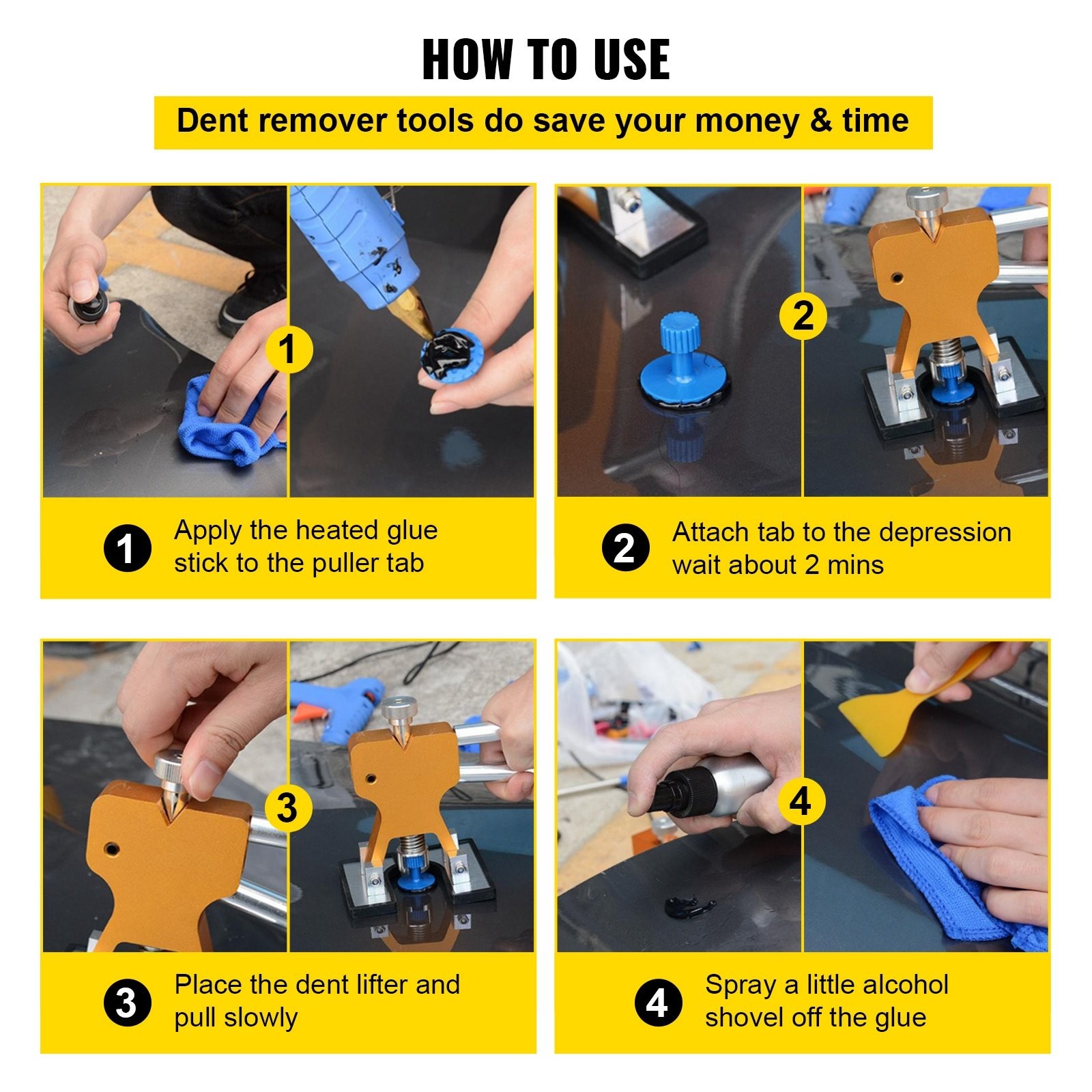 HOW TO USE

Dent remover tools do save your money & time

1

1 Apply the heated glue stick to the puller tab

2

2 Attach tab to the depression wait about 2 mins

3

3 Place the dent lifter and pull slowly

4

4 Spray a little alcohol shovel off the glue