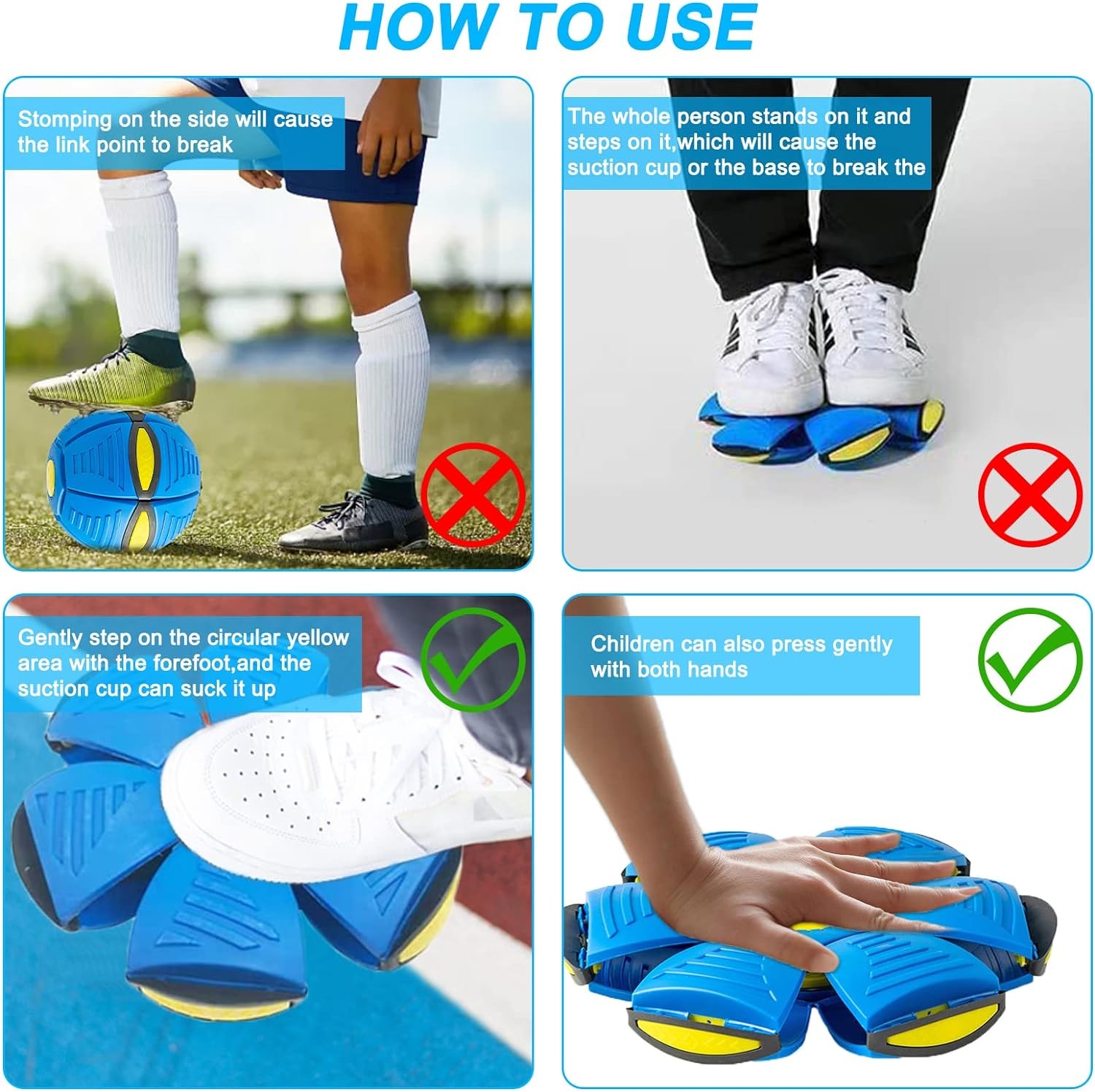 HOW TO USE

Stomping on the side will cause the link point to break

The whole person stands on it and steps on it,which will cause the suction cup or the base to break the

Gently step on the circular yellow area with the forefoot,and the suction cup can suck it up

Children can also press gently with both hands