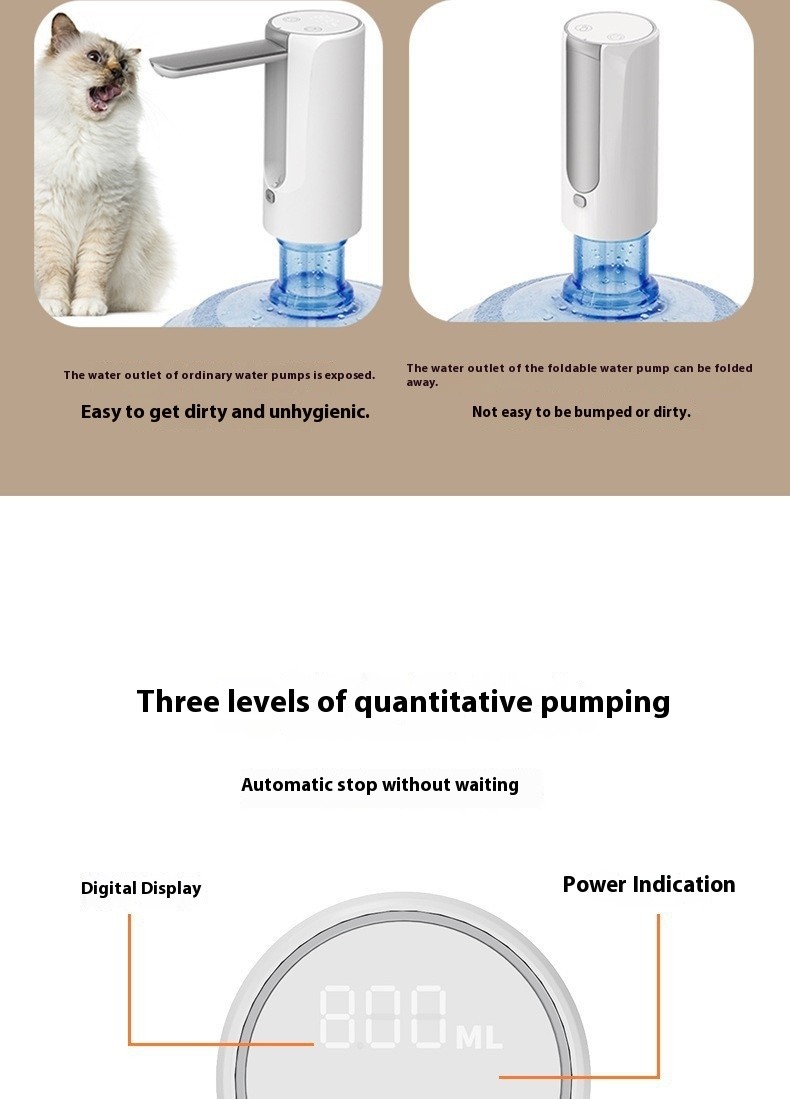 The water outlet of ordinary water pumps is exposed.

Easy to get dirty and unhygienic.

The water outlet of the foldable water pump can be folded away.

Not easy to be bumped or dirty.

Three levels of quantitative pumping

Automatic stop without waiting

Digital Display

Power Indication

800 ML