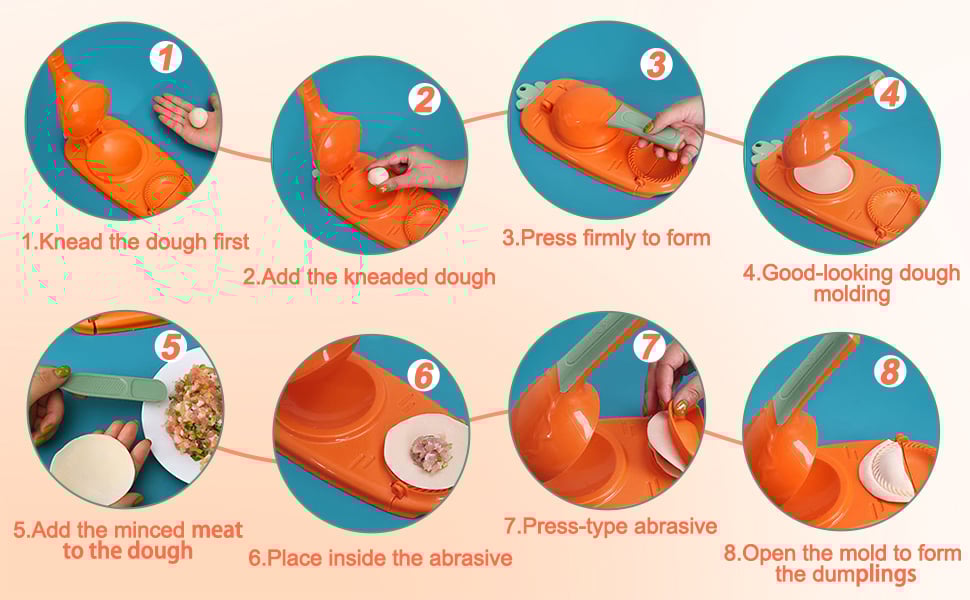 1

1.Knead the dough first

2

2.Add the kneaded dough

3

3.Press firmly to form

4

4.Good-looking dough molding

5

5.Add the minced meat to the dough

6

6.Place inside the abrasive

7

7.Press-type abrasive

8

8.Open the mold to form the dumplings