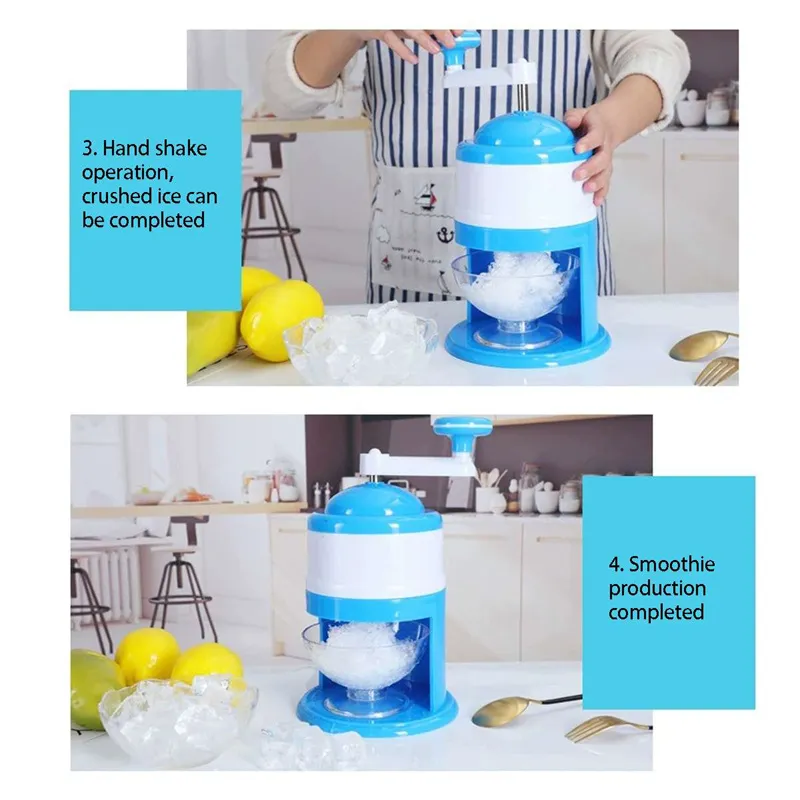 3. Hand shake operation, crushed ice can be completed

4. Smoothie production completed