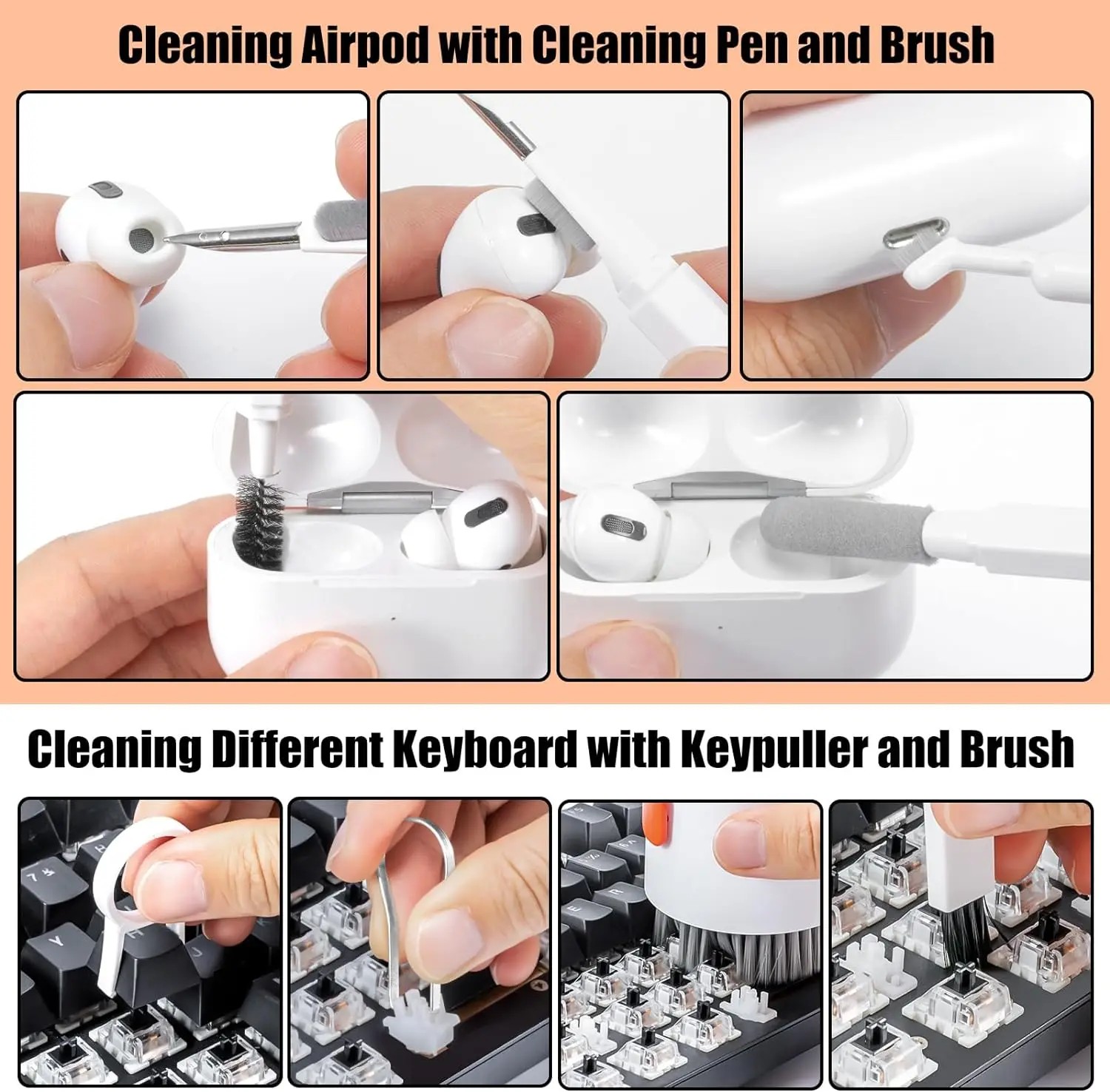 Cleaning Airpod with Cleaning Pen and Brush

Cleaning Different Keyboard with Keypuller and Brush