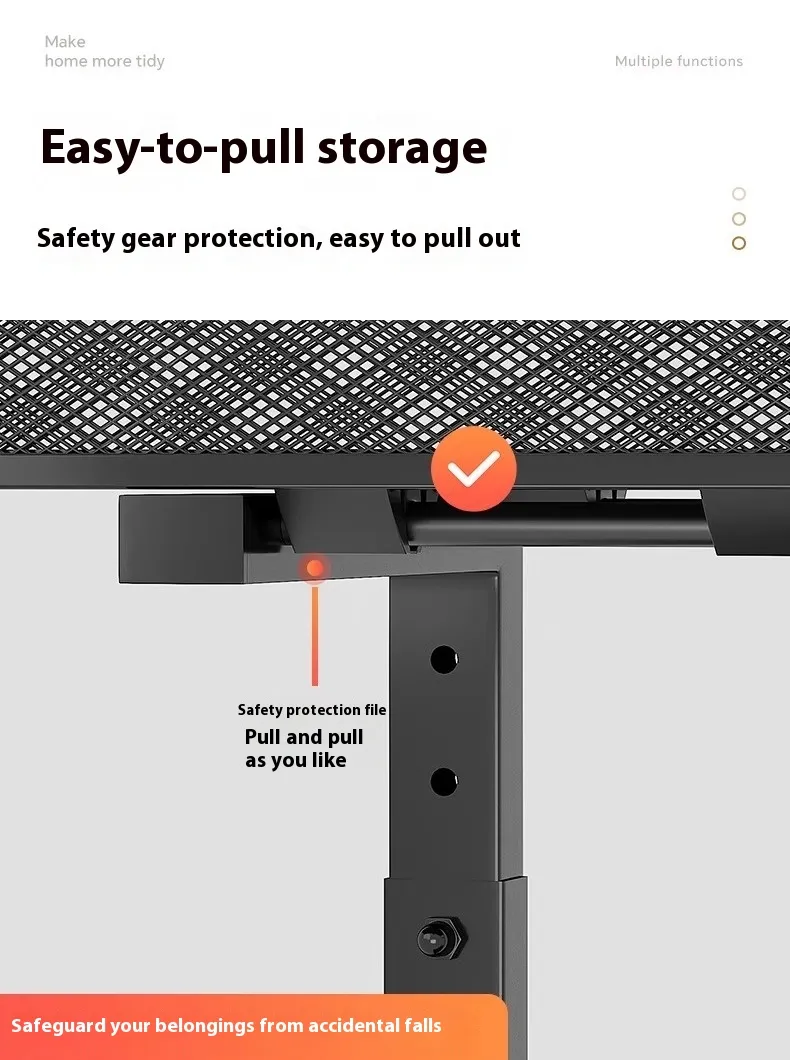 Make
home more tidy

Multiple functions

Easy-to-pull storage

Safety gear protection, easy to pull out

Safety protection file

Pull and pull
as you like

Safeguard your belongings from accidental falls