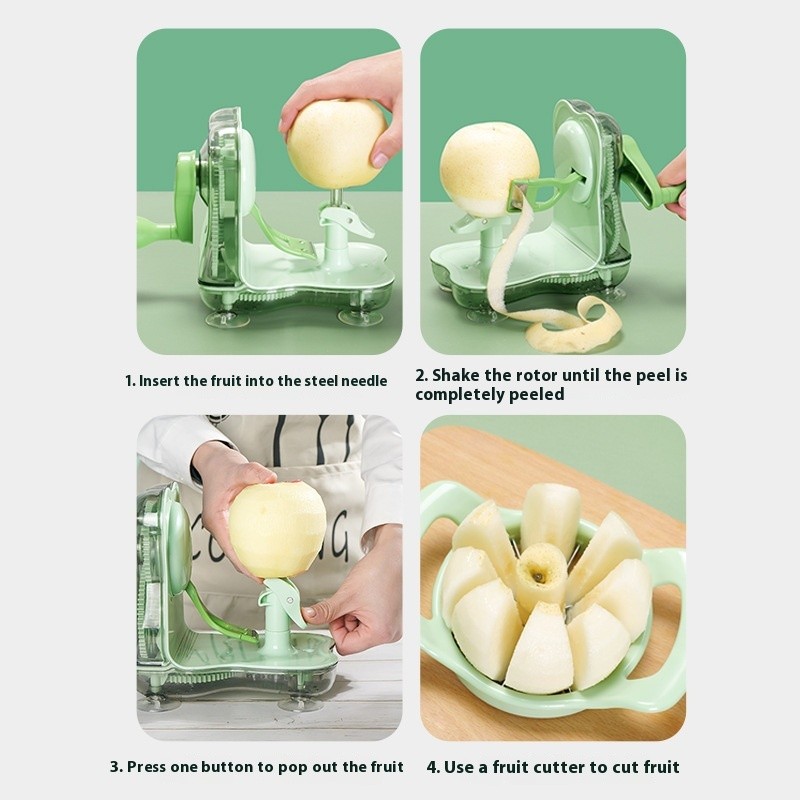 1. Insert the fruit into the steel needle

2. Shake the rotor until the peel is completely peeled

3. Press one button to pop out the fruit

4. Use a fruit cutter to cut fruit