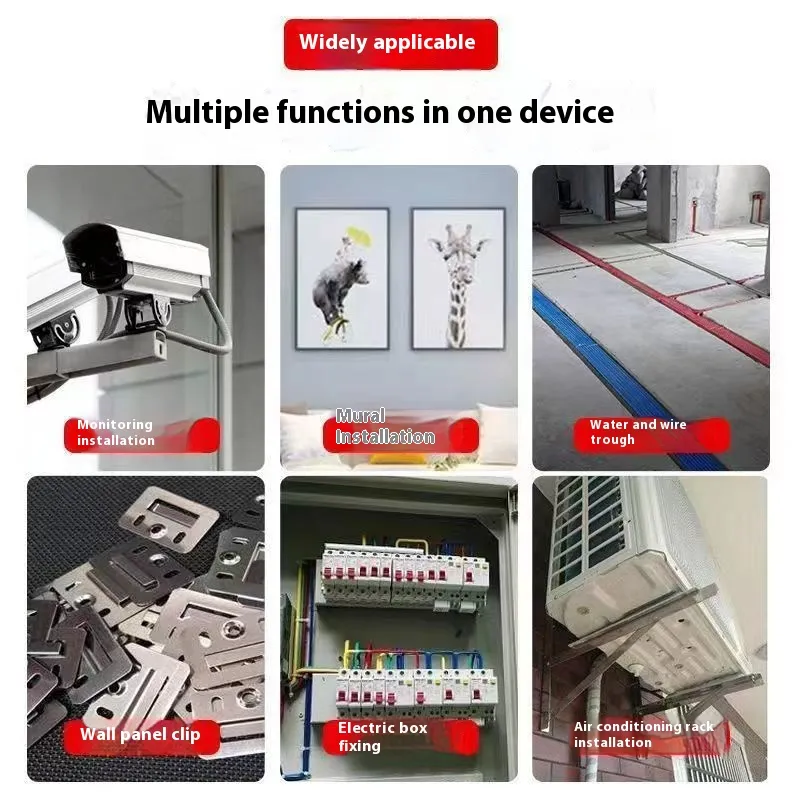 Widely applicable

Multiple functions in one device

Monitoring installation

Mural Installation

Water and wire trough

Wall panel clip

Electric box fixing

Air conditioning rack installation