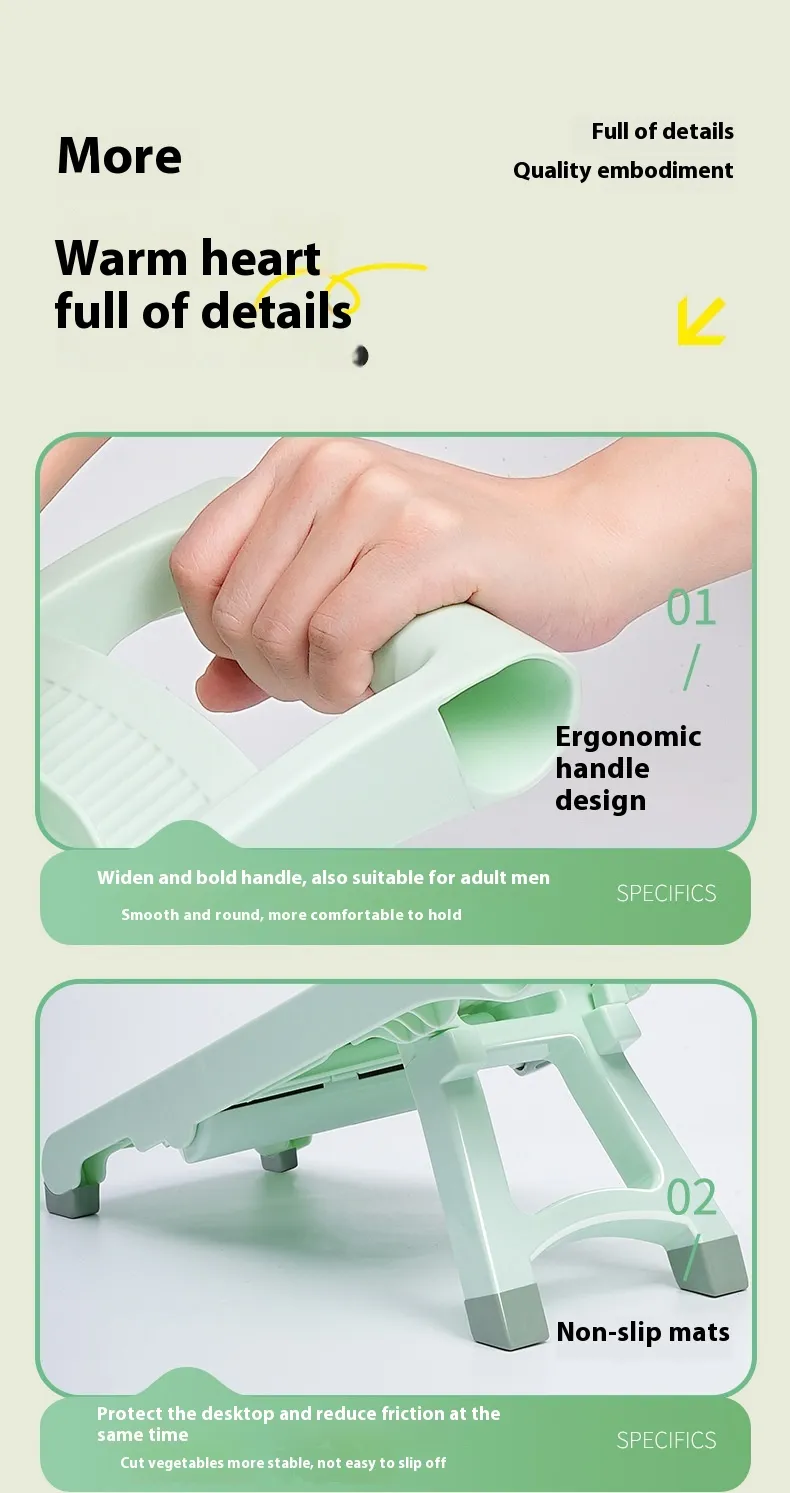 More

Full of details
Quality embodiment

Warm heart
full of details

01
/

Ergonomic handle design

Widen and bold handle, also suitable for adult men
Smooth and round, more comfortable to hold

SPECIFICS

02
/

Non-slip mats

Protect the desktop and reduce friction at the same time
Cut vegetables more stable, not easy to slip off

SPECIFICS