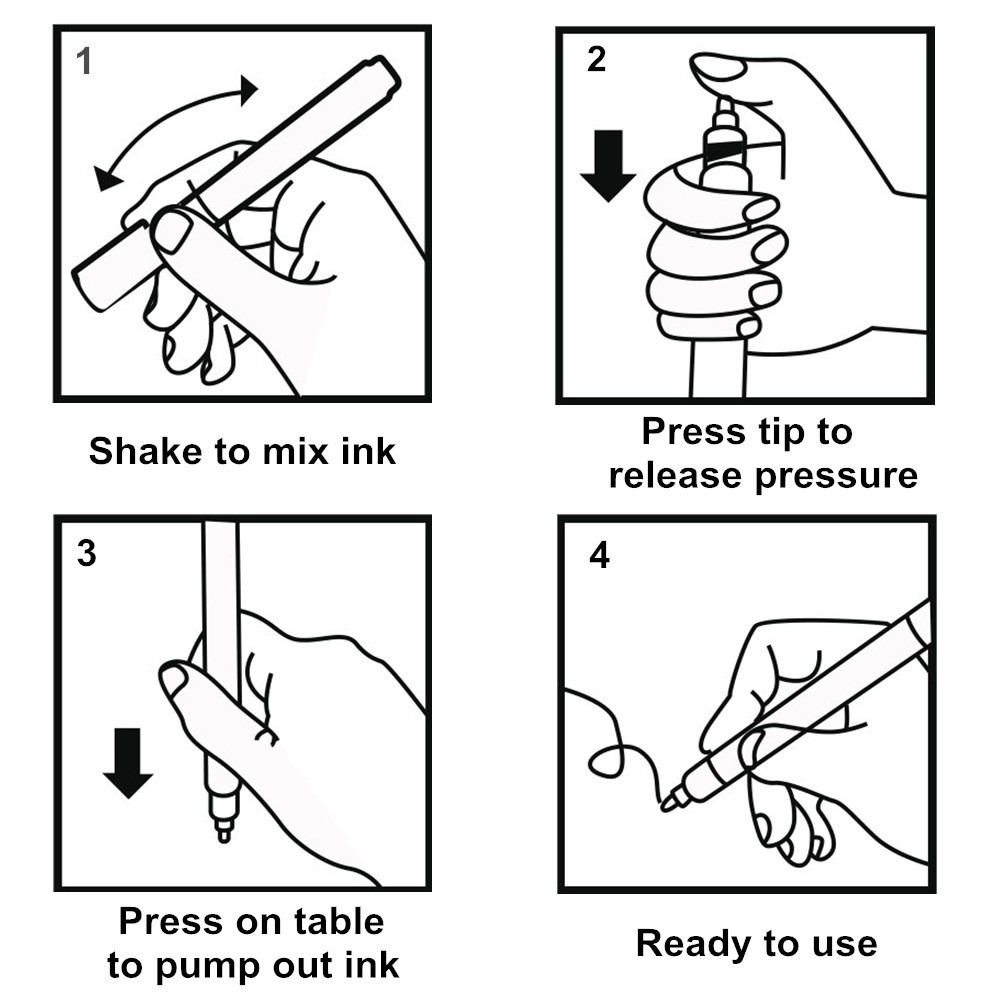 1

Shake to mix ink

2

Press tip to release pressure

3

Press on table to pump out ink

4

Ready to use