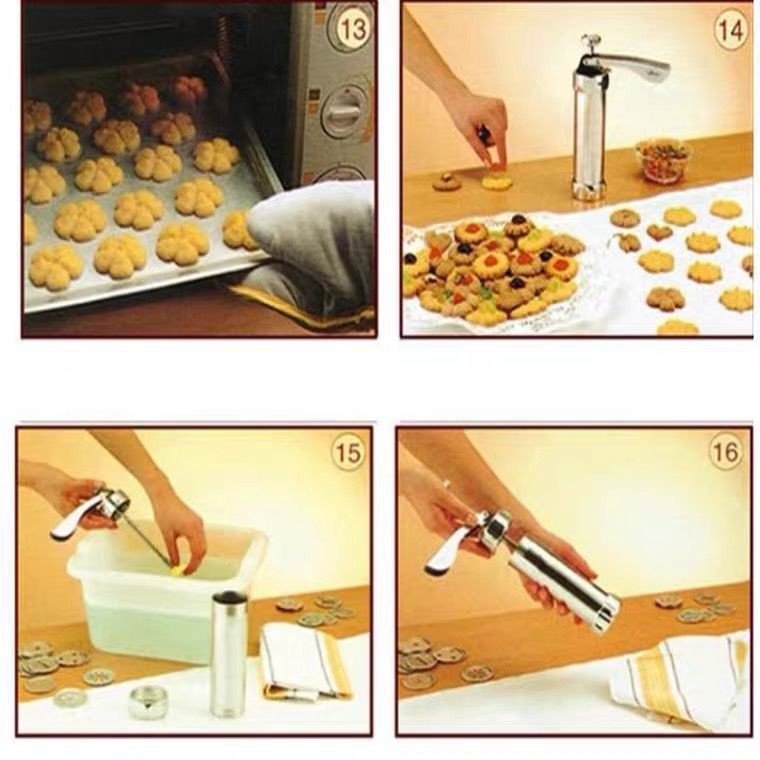 13
14
15
16