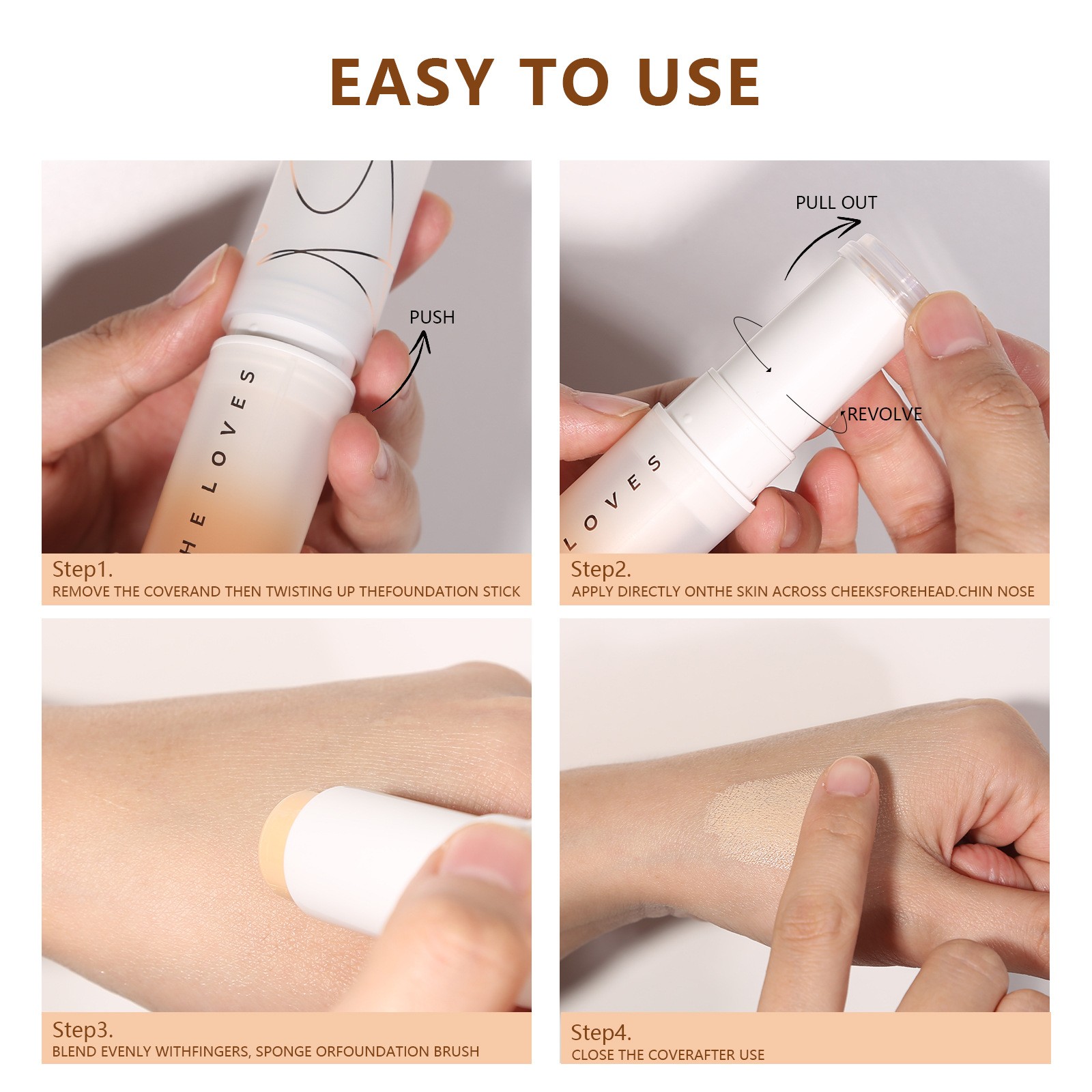 EASY TO USE

PUSH

HE LOVES

Step1.
REMOVE THE COVERAND THEN TWISTING UP THEFOUNDATION STICK

PULL OUT

REVOLVE

LOVES

Step2.
APPLY DIRECTLY ONTHE SKIN ACROSS CHEEKSFOREHEAD.CHIN NOSE

Step3.
BLEND EVENLY WITHFINGERS, SPONGE ORFOUNDATION BRUSH

Step4.
CLOSE THE COVERAFTER USE