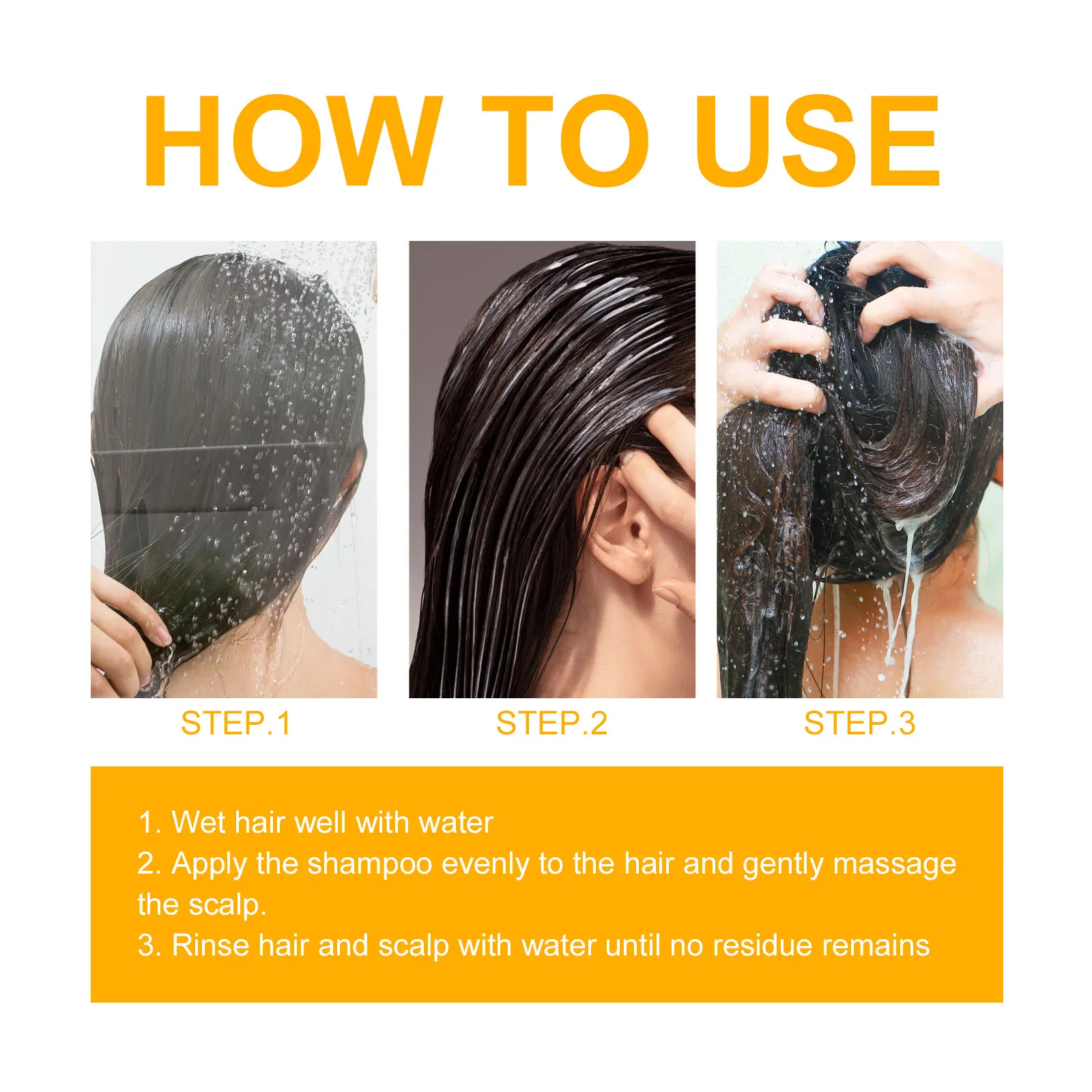 HOW TO USE

STEP.1

STEP.2

STEP.3

1. Wet hair well with water
2. Apply the shampoo evenly to the hair and gently massage the scalp.
3. Rinse hair and scalp with water until no residue remains