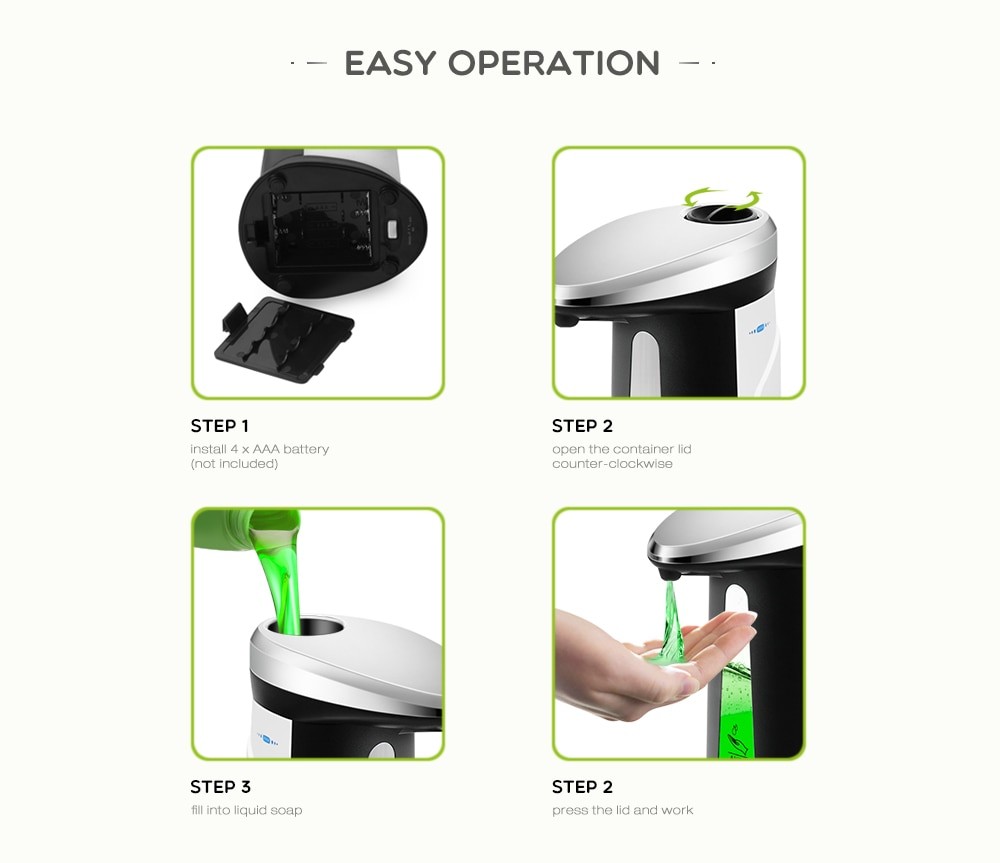 EASY OPERATION

STEP 1
install 4 x AAA battery (not included)

STEP 2
open the container lid counter-clockwise

STEP 3
fill into liquid soap

STEP 2
press the lid and work