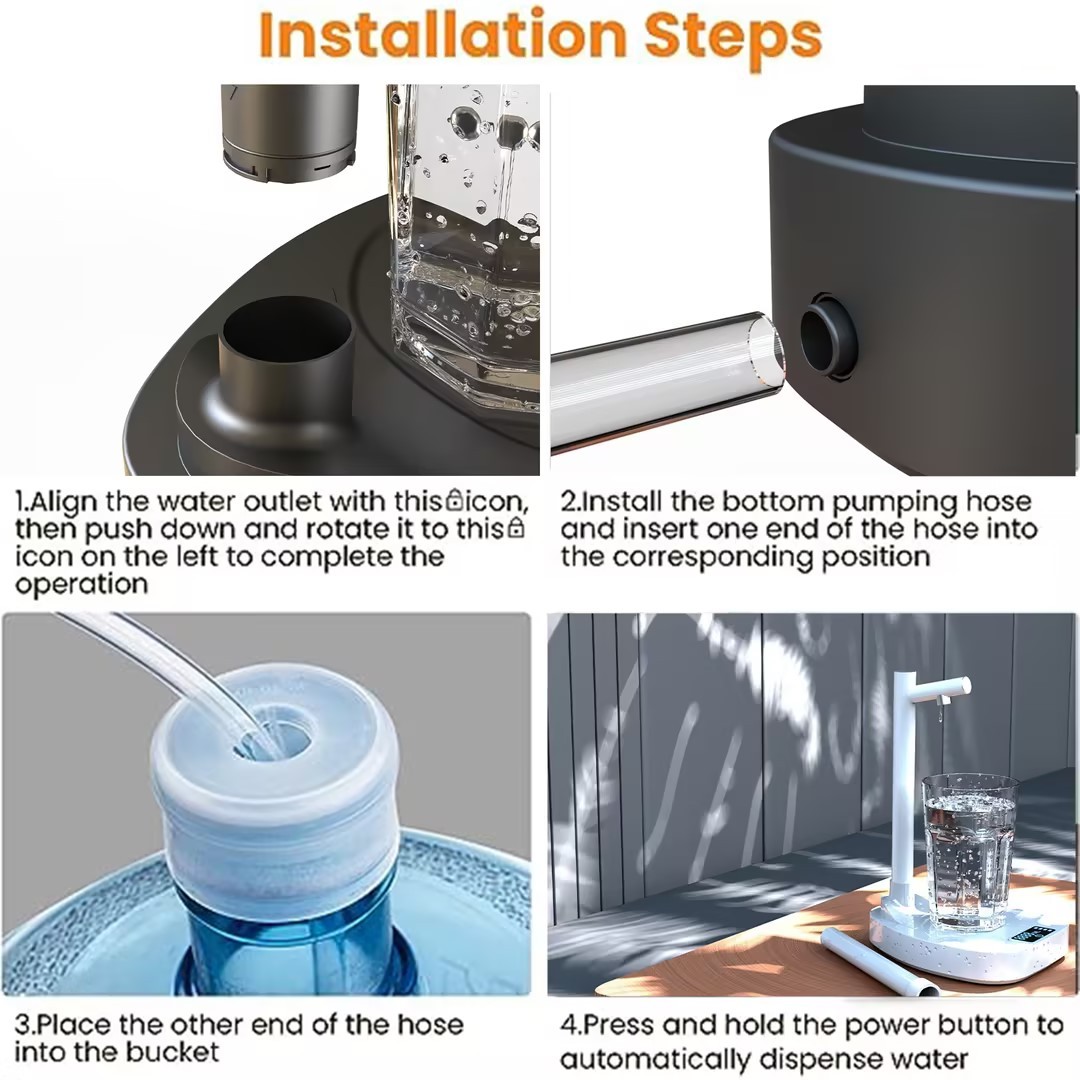 Installation Steps

1.Align the water outlet with this icon, then push down and rotate it to this icon on the left to complete the operation

2.Install the bottom pumping hose and insert one end of the hose into the corresponding position

3.Place the other end of the hose into the bucket

4.Press and hold the power button to automatically dispense water