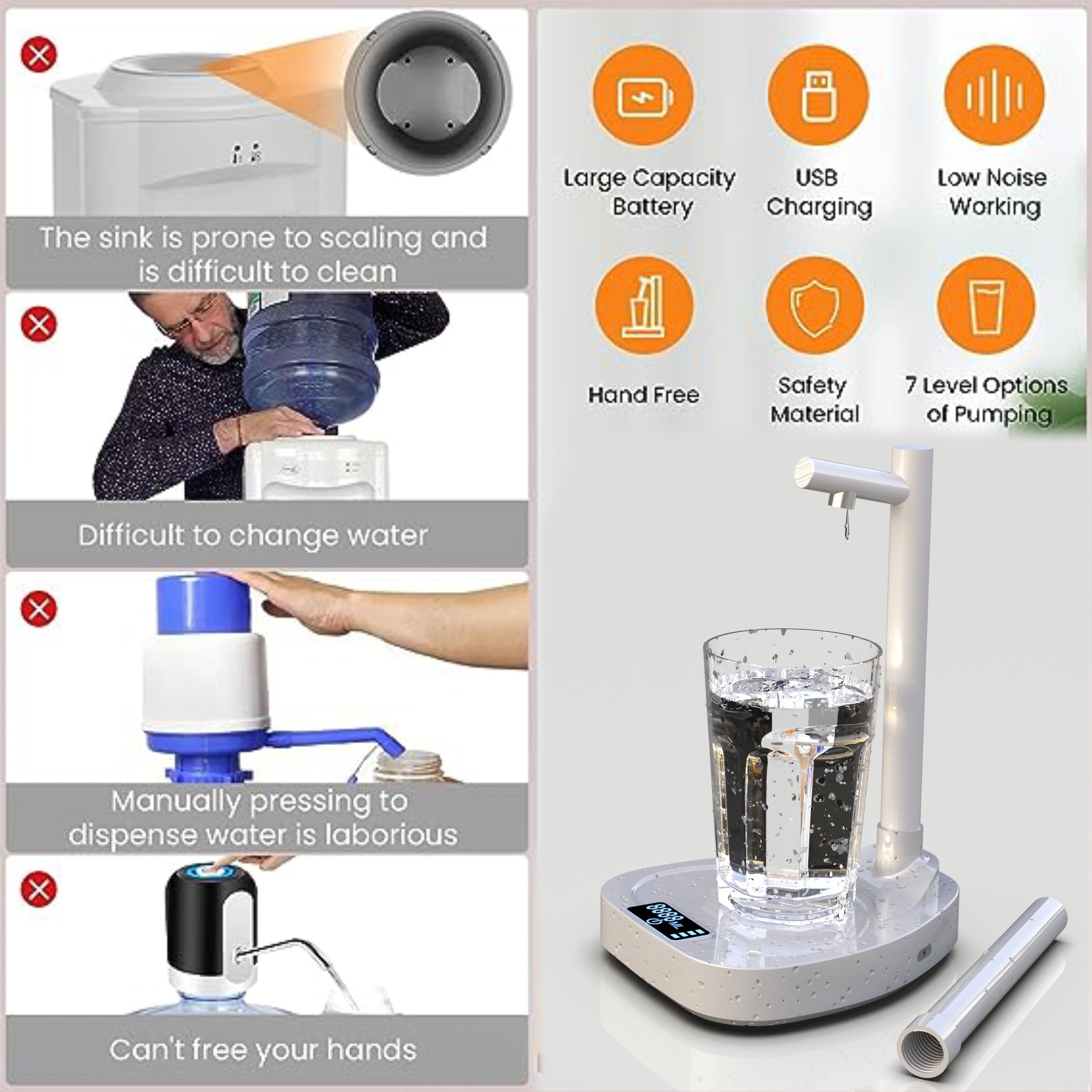 The sink is prone to scaling and is difficult to clean

Difficult to change water

Manually pressing to dispense water is laborious

Can't free your hands

Large Capacity Battery

USB Charging

Low Noise Working

Hand Free

Safety Material

7 Level Options of Pumping

8888 ML