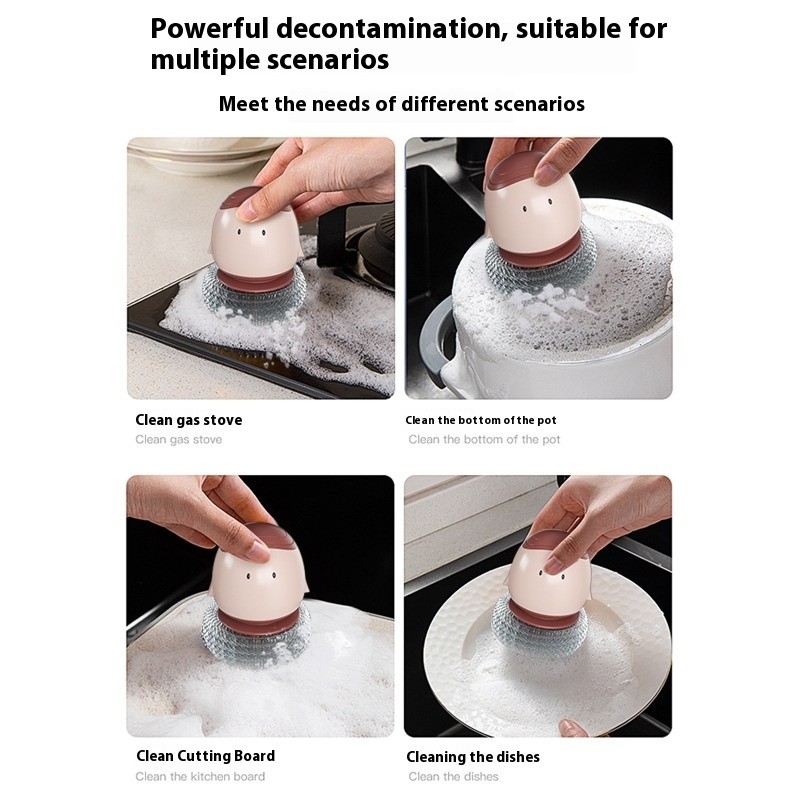 Powerful decontamination, suitable for multiple scenarios

Meet the needs of different scenarios

Clean gas stove
Clean gas stove

Clean the bottom of the pot
Clean the bottom of the pot

Clean Cutting Board
Clean the kitchen board

Cleaning the dishes
Clean the dishes