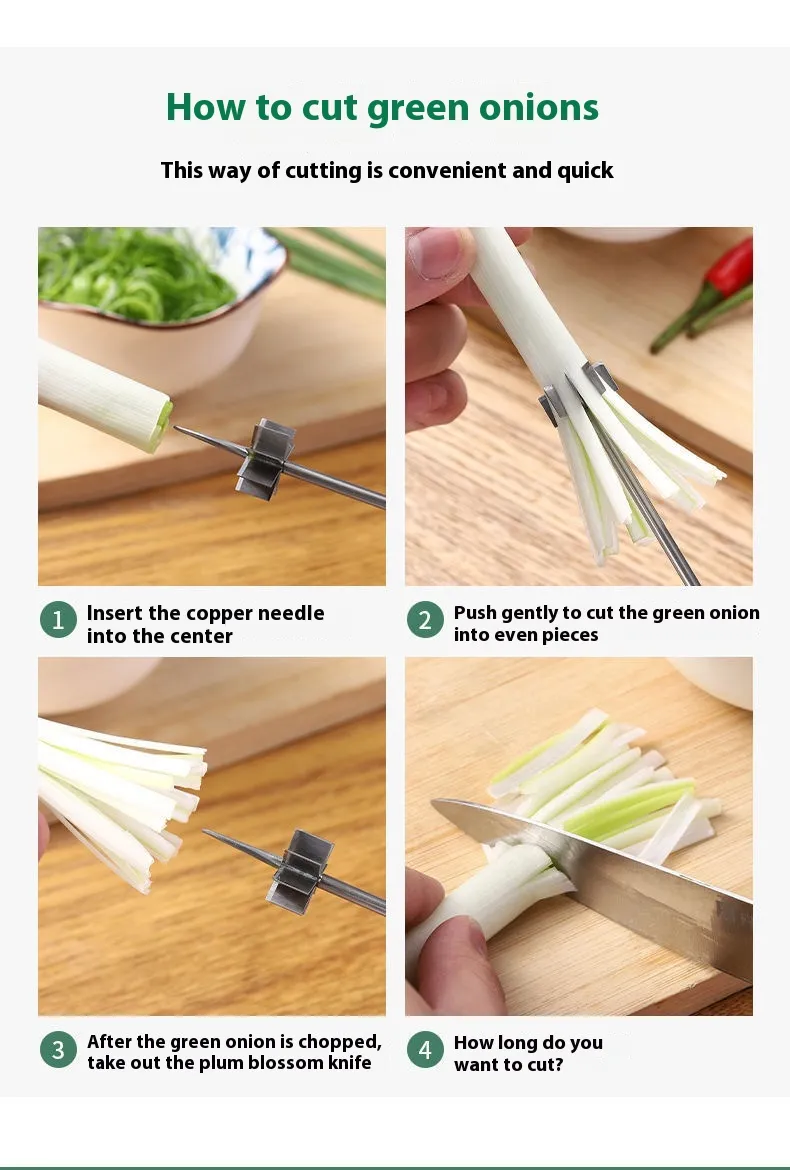 How to cut green onions

This way of cutting is convenient and quick

1 Insert the copper needle into the center

2 Push gently to cut the green onion into even pieces

3 After the green onion is chopped, take out the plum blossom knife

4 How long do you want to cut?