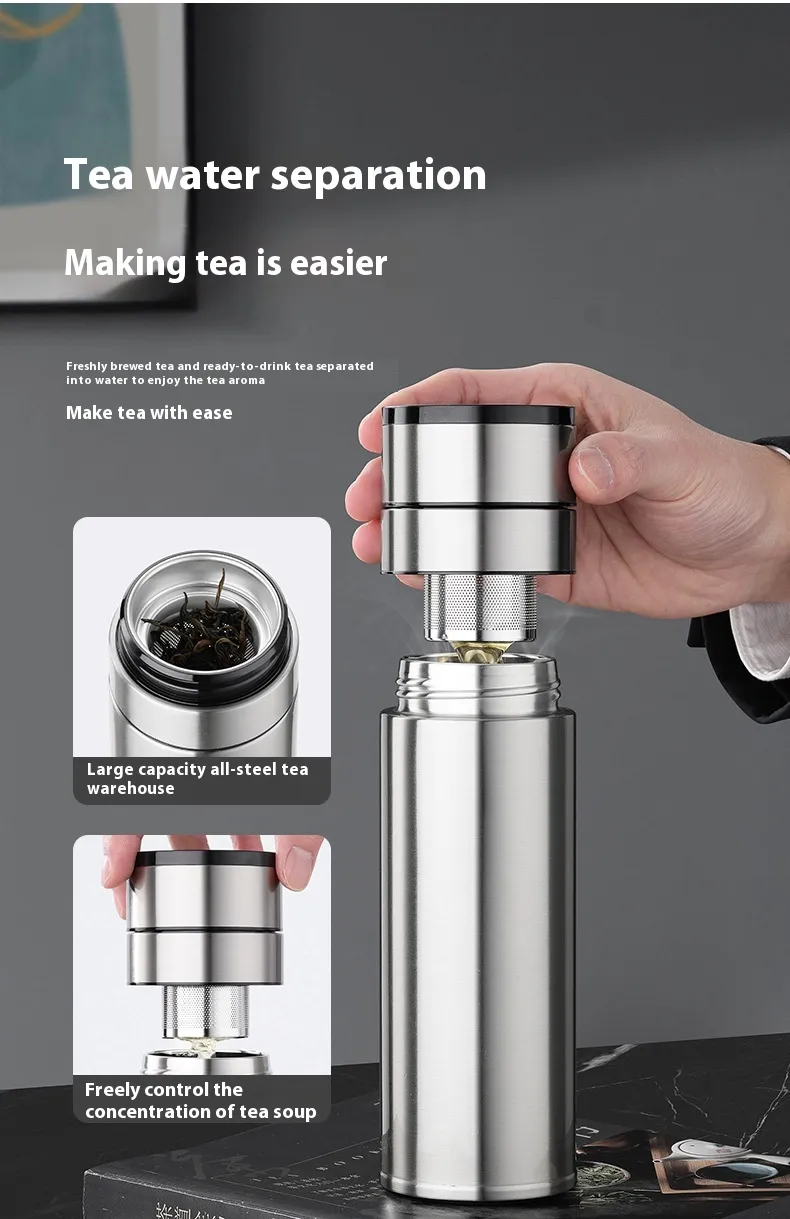 Tea water separation

Making tea is easier

Freshly brewed tea and ready-to-drink tea separated into water to enjoy the tea aroma

Make tea with ease

Large capacity all-steel tea warehouse

Freely control the concentration of tea soup