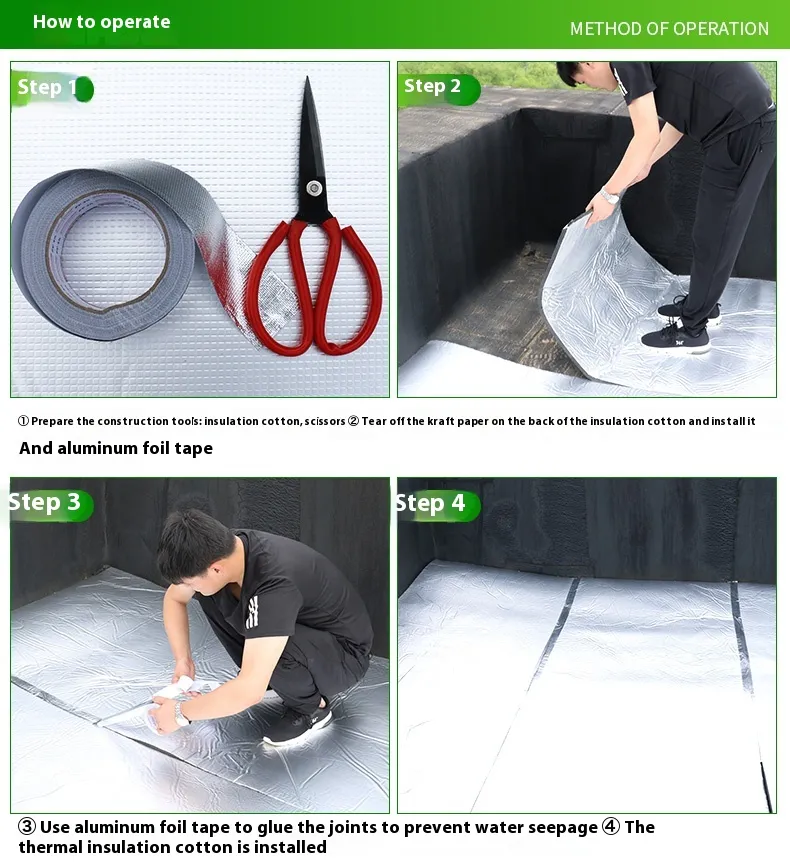 How to operate

METHOD OF OPERATION

Step 1

Step 2

① Prepare the construction tools: insulation cotton, scissors ② Tear off the kraft paper on the back of the insulation cotton and install it

And aluminum foil tape

Step 3

Step 4

③ Use aluminum foil tape to glue the joints to prevent water seepage ④ The thermal insulation cotton is installed