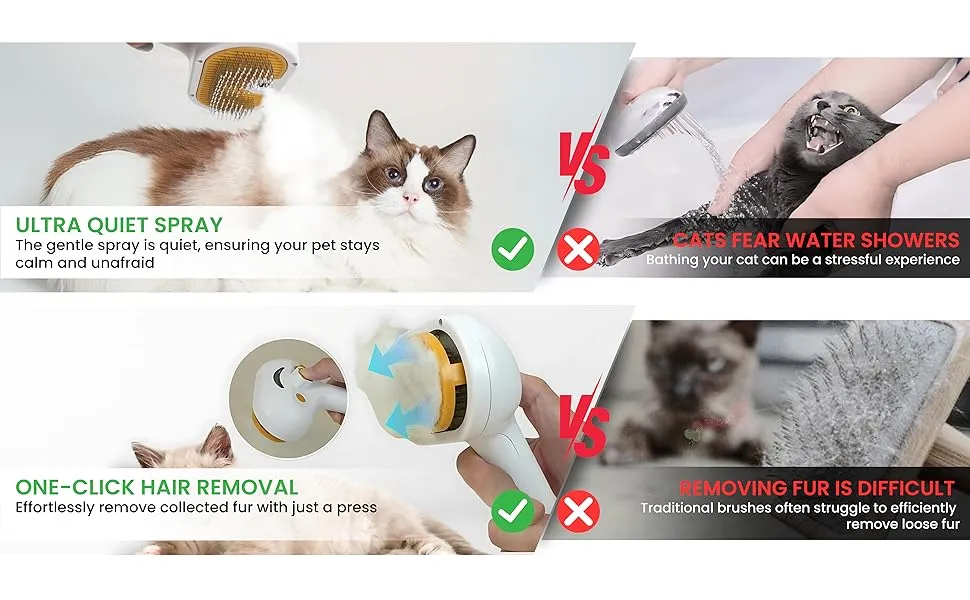 ULTRA QUIET SPRAY
The gentle spray is quiet, ensuring your pet stays calm and unafraid

VS

CATS FEAR WATER SHOWERS
Bathing your cat can be a stressful experience

ONE-CLICK HAIR REMOVAL
Effortlessly remove collected fur with just a press

VS

REMOVING FUR IS DIFFICULT
Traditional brushes often struggle to efficiently remove loose fur