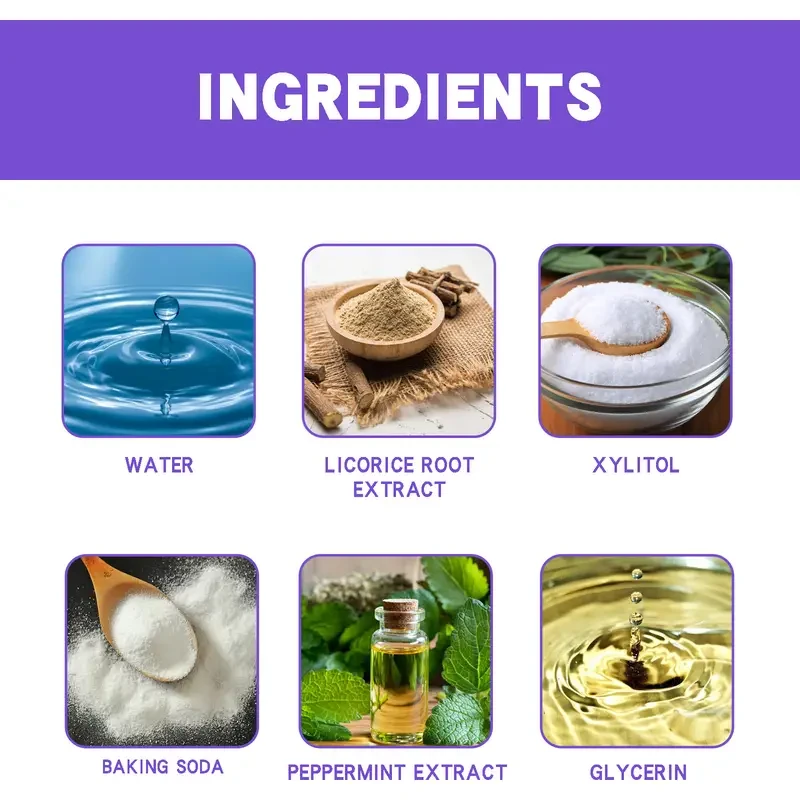 INGREDIENTS

WATER

LICORICE ROOT EXTRACT

XYLITOL

BAKING SODA

PEPPERMINT EXTRACT

GLYCERIN