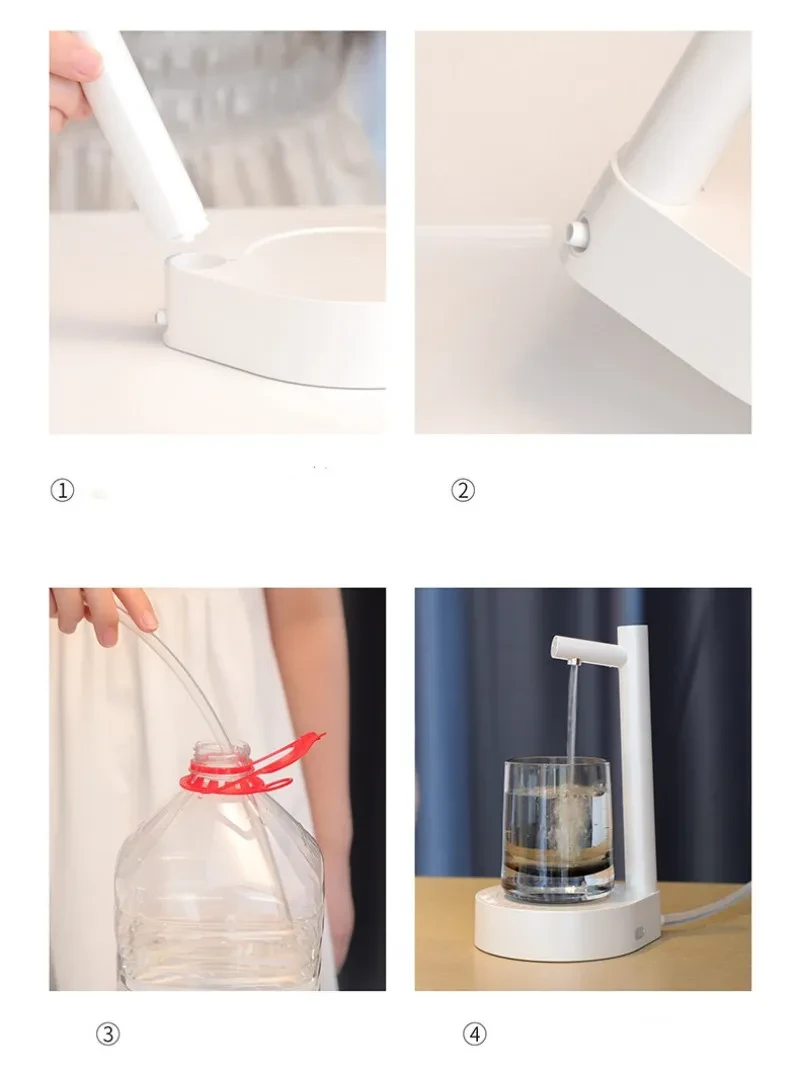 ①

②

③

④