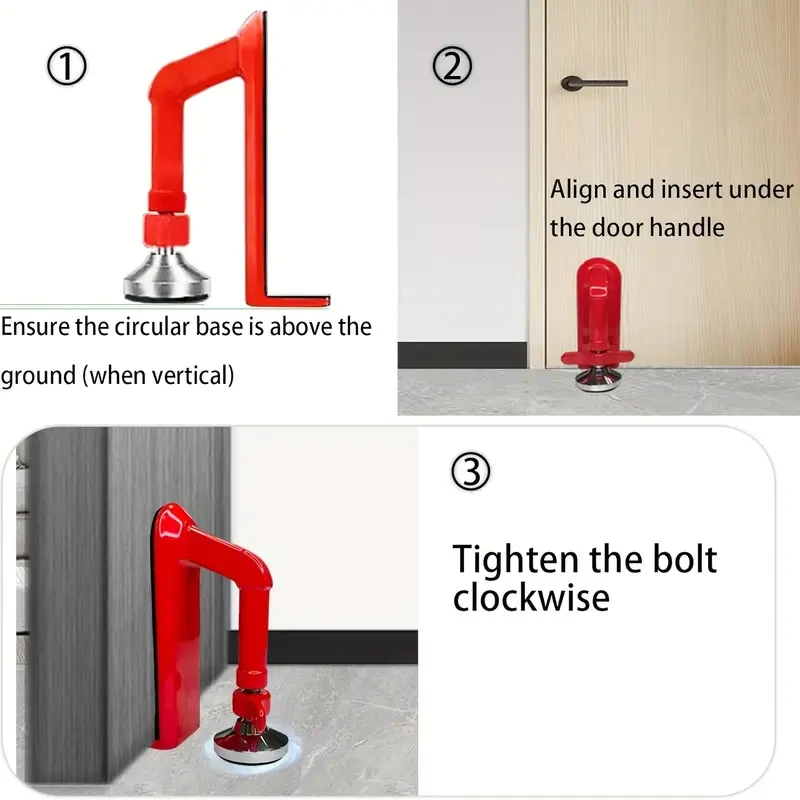 ①

Ensure the circular base is above the ground (when vertical)

②

Align and insert under the door handle

③

Tighten the bolt clockwise