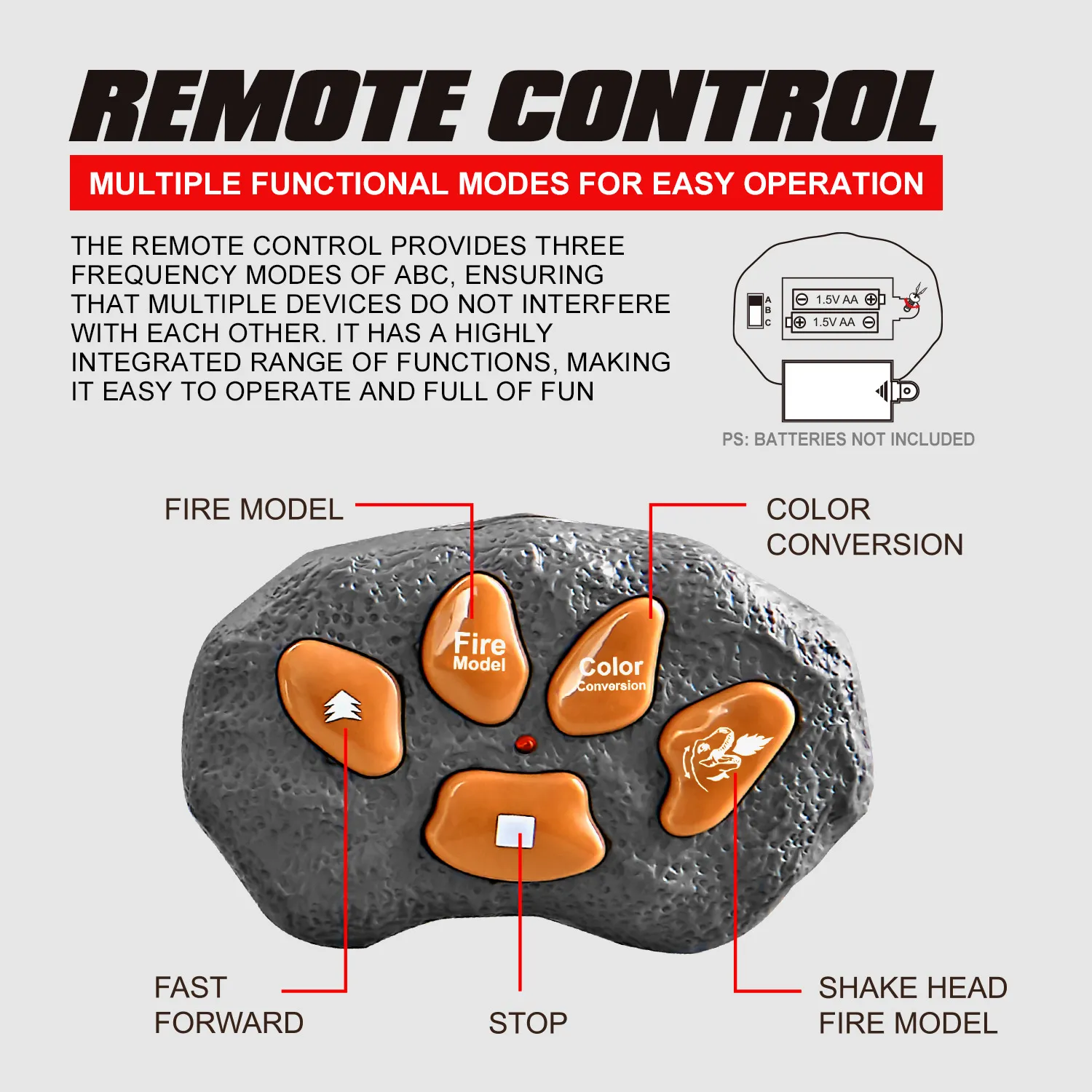 REMOTE CONTROL

MULTIPLE FUNCTIONAL MODES FOR EASY OPERATION

THE REMOTE CONTROL PROVIDES THREE FREQUENCY MODES OF ABC, ENSURING THAT MULTIPLE DEVICES DO NOT INTERFERE WITH EACH OTHER. IT HAS A HIGHLY INTEGRATED RANGE OF FUNCTIONS, MAKING IT EASY TO OPERATE AND FULL OF FUN

A
B
C

1.5V AA
1.5V AA

PS: BATTERIES NOT INCLUDED

FIRE MODEL

COLOR CONVERSION

Fire Model

Color Conversion

FAST FORWARD

STOP

SHAKE HEAD FIRE MODEL