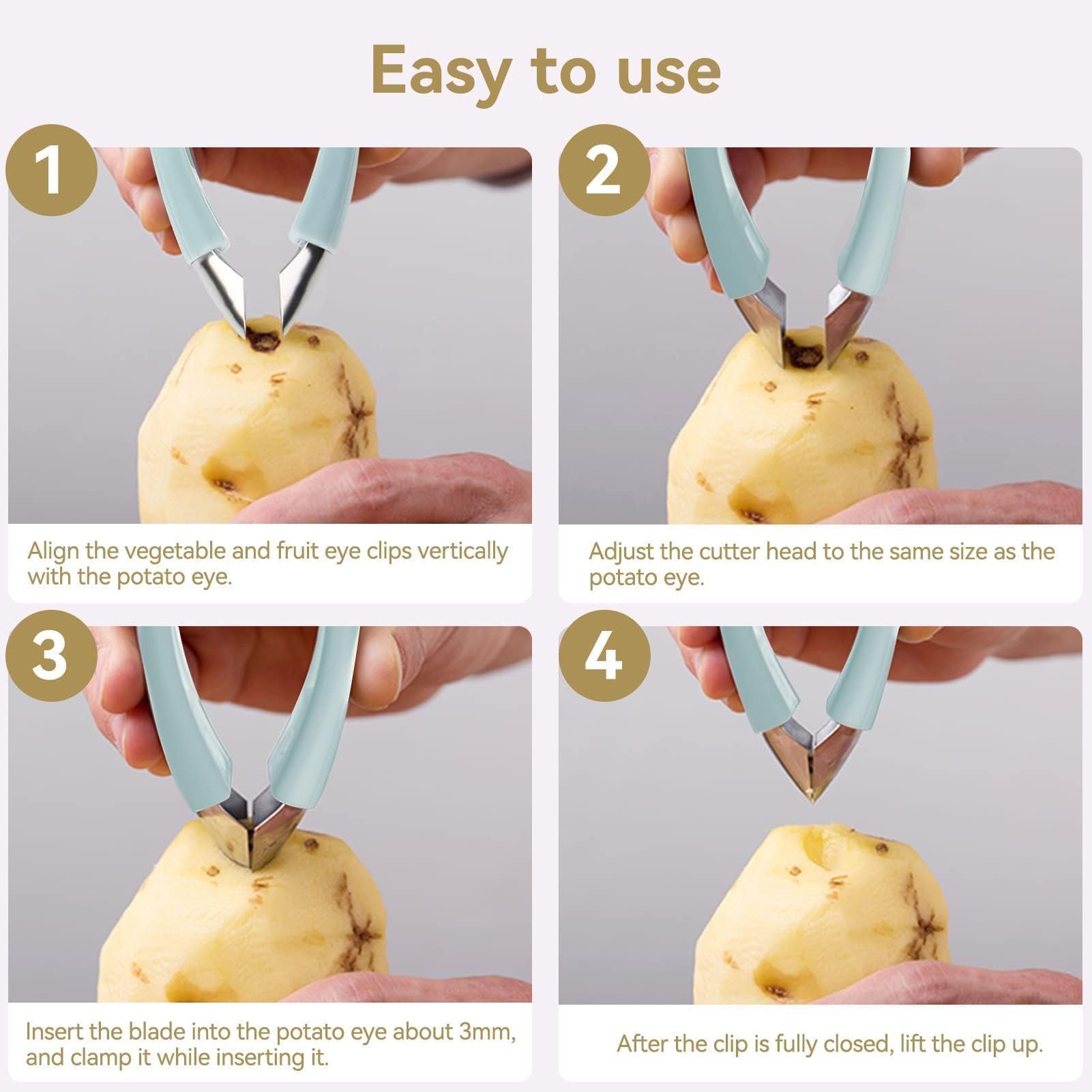 Easy to use

1

Align the vegetable and fruit eye clips vertically with the potato eye.

2

Adjust the cutter head to the same size as the potato eye.

3

Insert the blade into the potato eye about 3mm, and clamp it while inserting it.

4

After the clip is fully closed, lift the clip up.