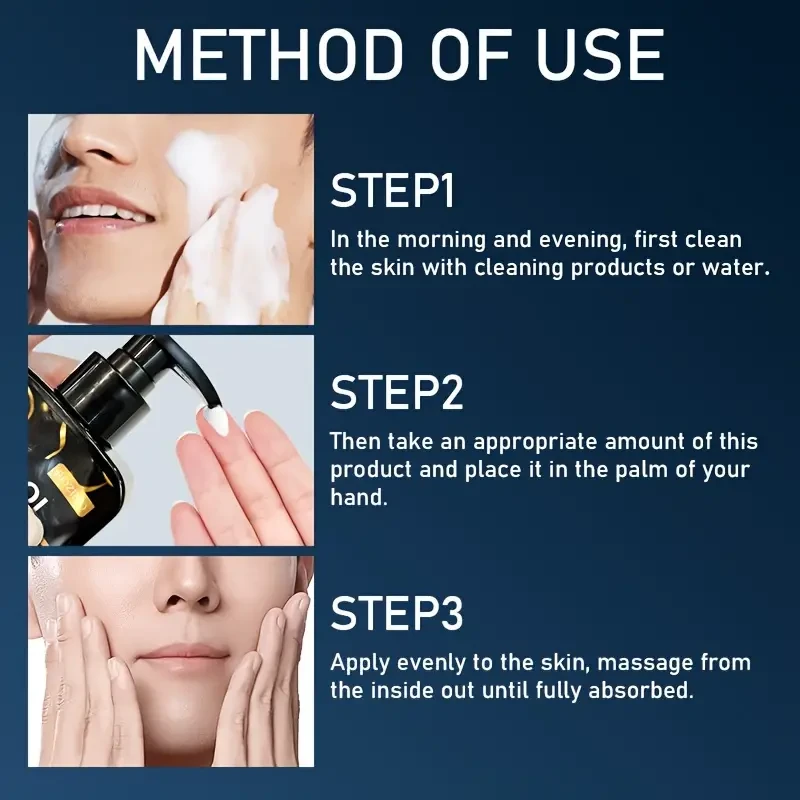 METHOD OF USE

STEP1

In the morning and evening, first clean the skin with cleaning products or water.

STEP2

Then take an appropriate amount of this product and place it in the palm of your hand.

STEP3

Apply evenly to the skin, massage from the inside out until fully absorbed.