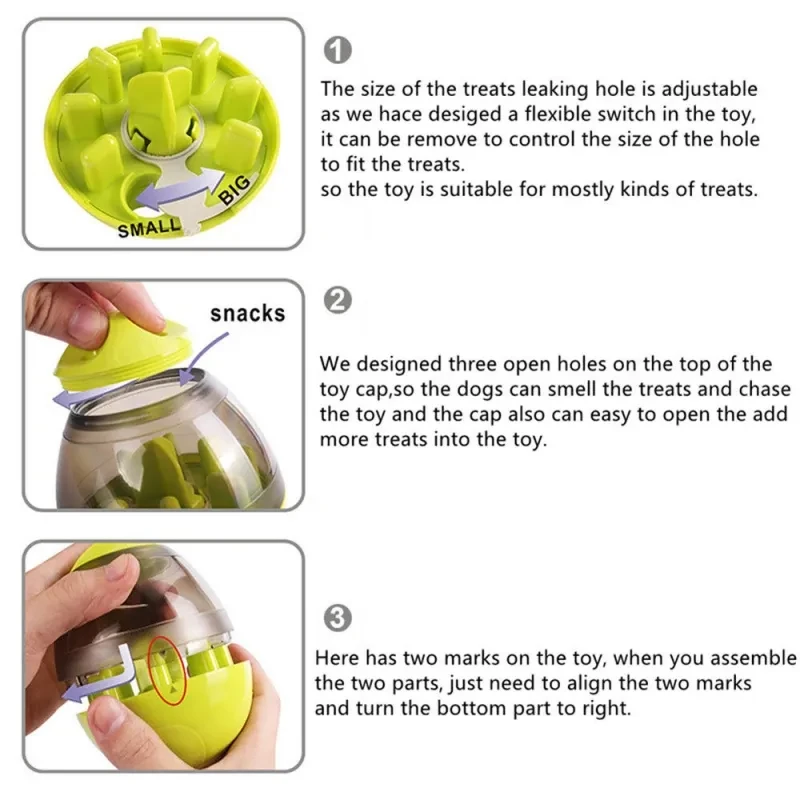 SMALL
BIG

1

The size of the treats leaking hole is adjustable as we hace desiged a flexible switch in the toy, it can be remove to control the size of the hole to fit the treats.
so the toy is suitable for mostly kinds of treats.

snacks

2

We designed three open holes on the top of the toy cap,so the dogs can smell the treats and chase the toy and the cap also can easy to open the add more treats into the toy.

3

Here has two marks on the toy, when you assemble the two parts, just need to align the two marks and turn the bottom part to right.