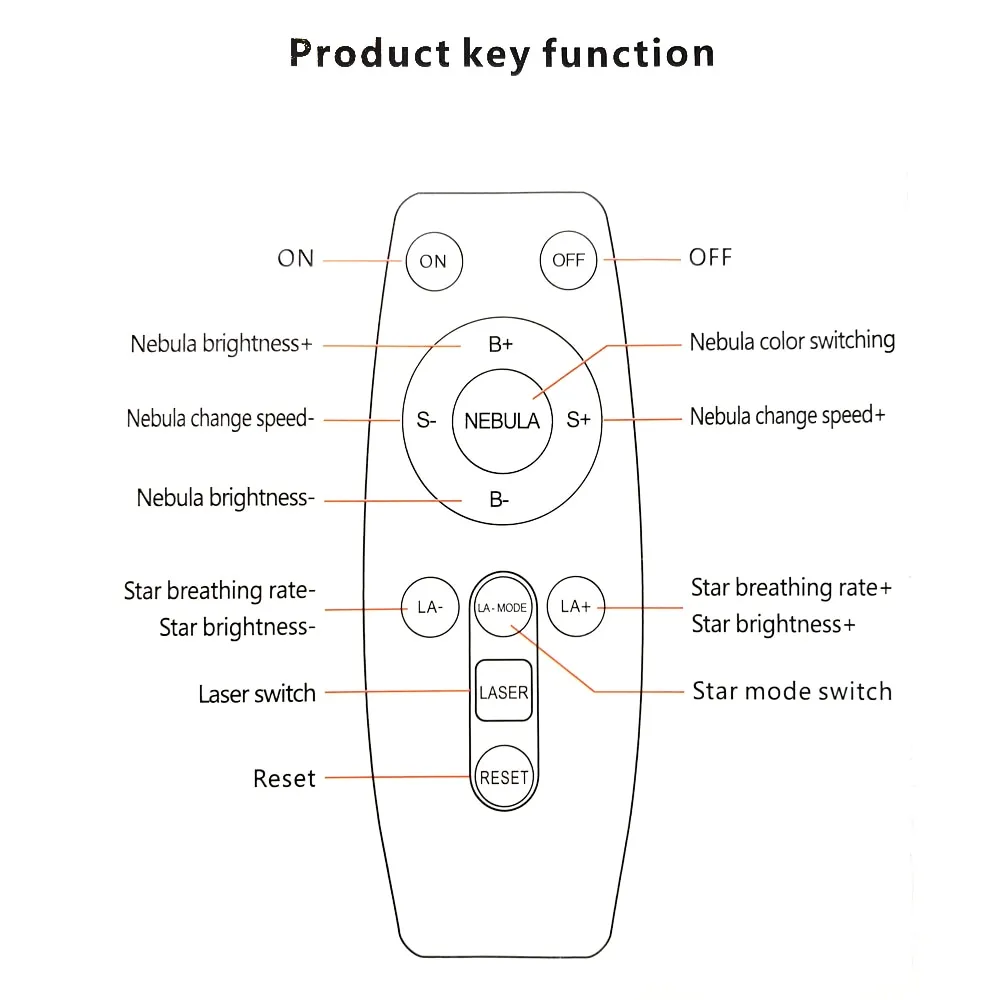 Product key function

ON
ON
OFF
OFF

Nebula brightness+
B+
Nebula color switching

Nebula change speed-
S-
NEBULA
S+
Nebula change speed+

Nebula brightness-
B-

Star breathing rate-
Star brightness-
LA-
LA - MODE
LA+
Star breathing rate+
Star brightness+

Laser switch
LASER
Star mode switch

Reset
RESET