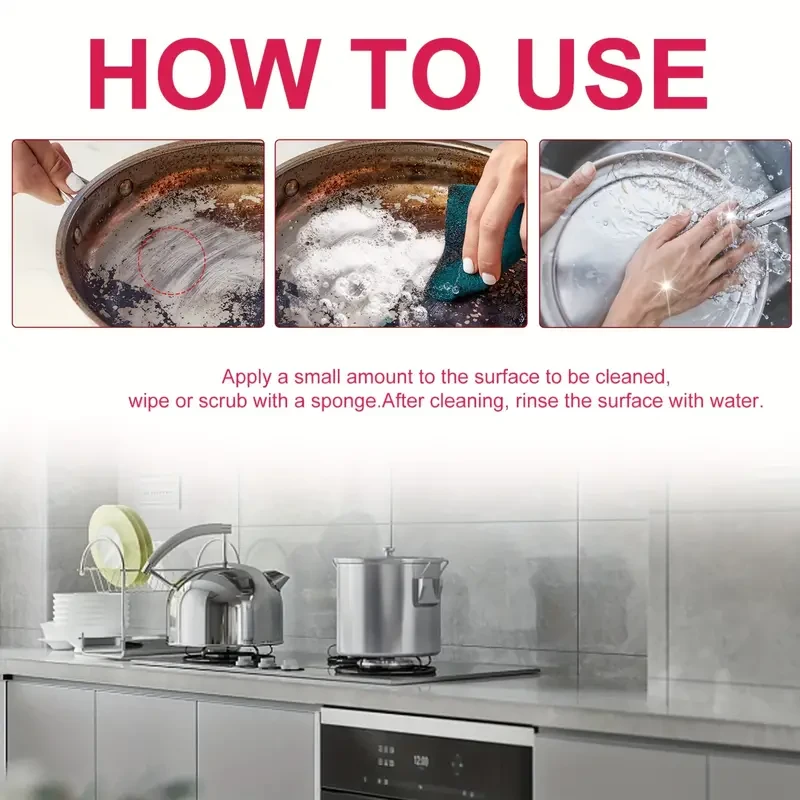 HOW TO USE

Apply a small amount to the surface to be cleaned, wipe or scrub with a sponge.After cleaning, rinse the surface with water.

12:00