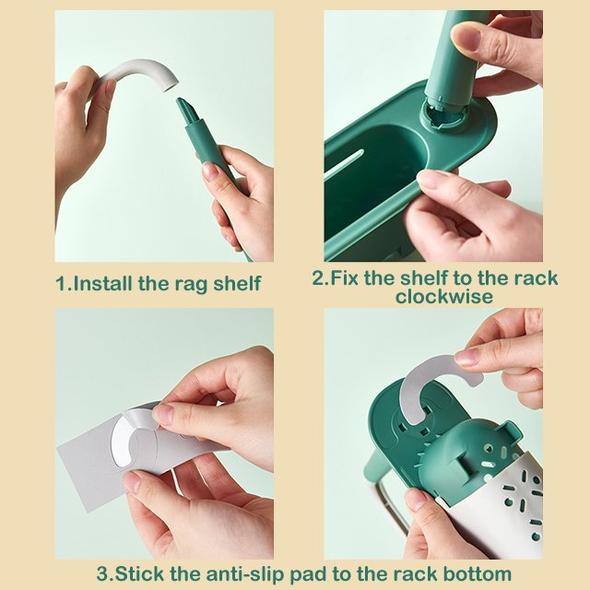 1.Install the rag shelf

2.Fix the shelf to the rack clockwise

3.Stick the anti-slip pad to the rack bottom