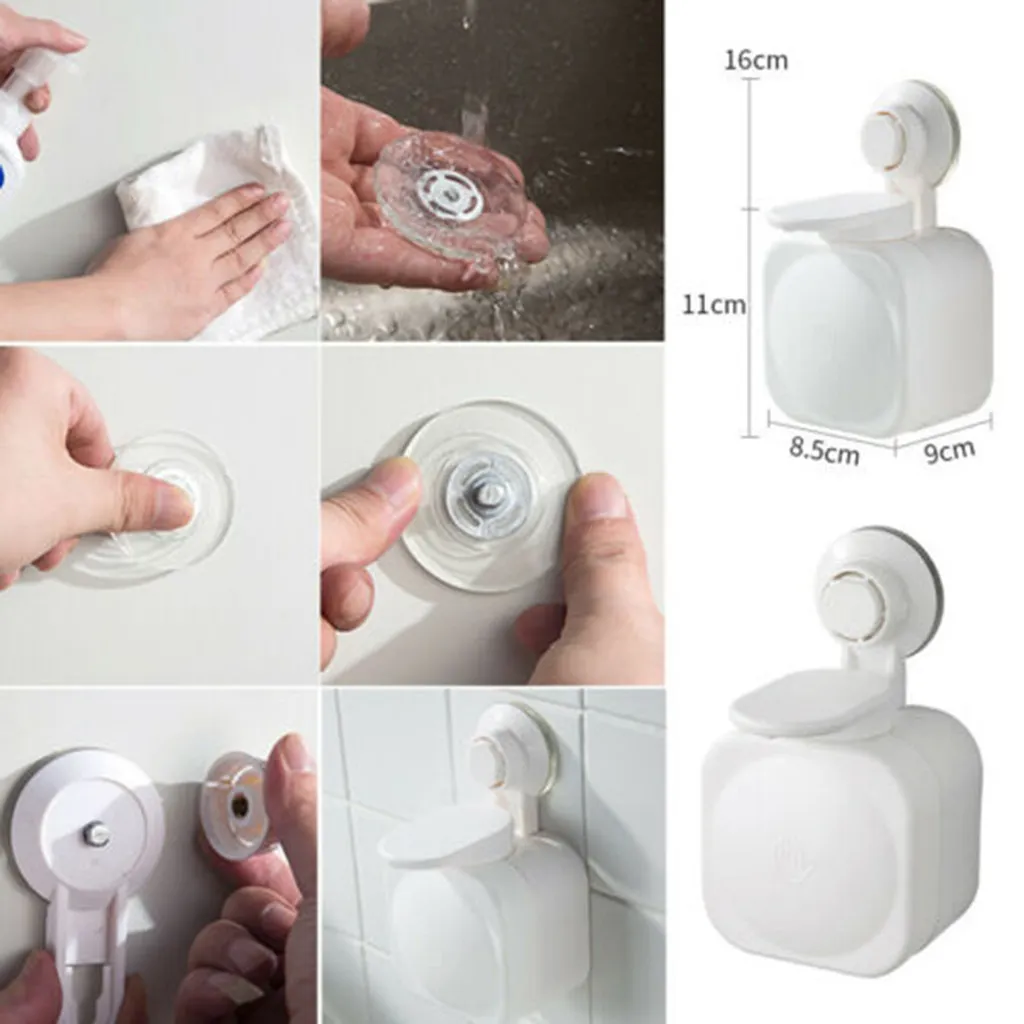 16cm
11cm
8.5cm
9cm