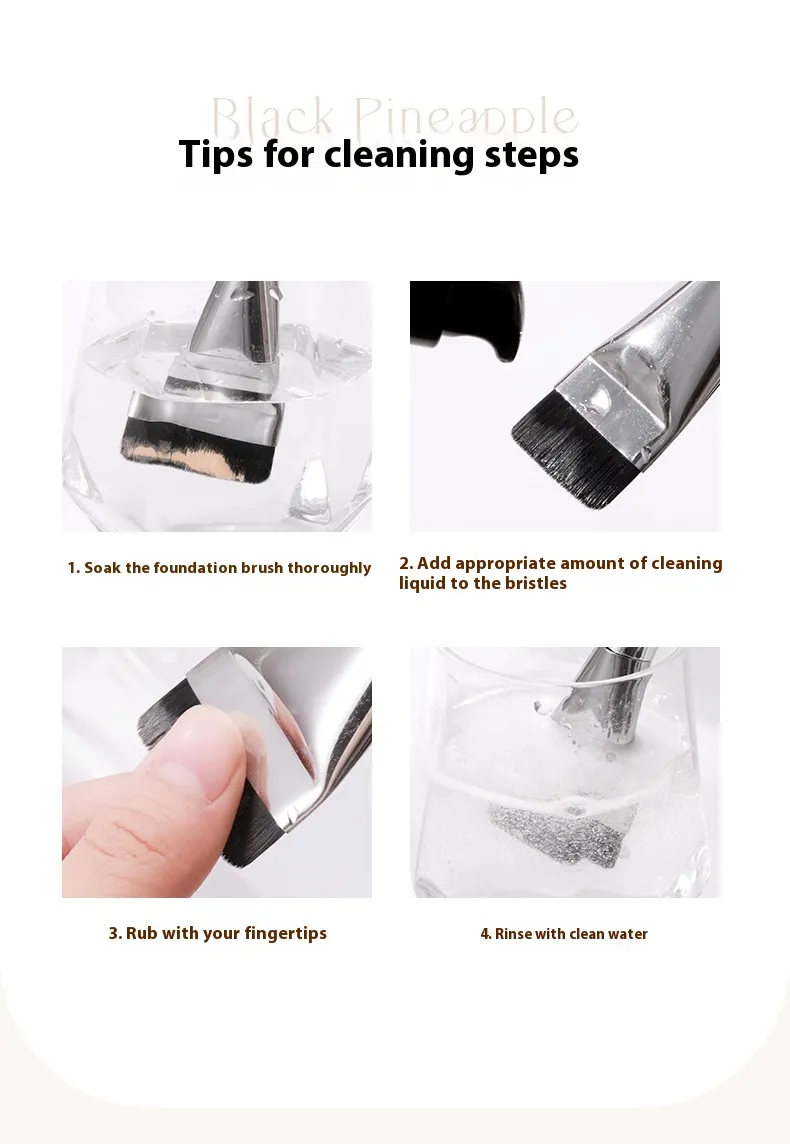 Black Pineapple
Tips for cleaning steps

1. Soak the foundation brush thoroughly

2. Add appropriate amount of cleaning liquid to the bristles

3. Rub with your fingertips

4. Rinse with clean water