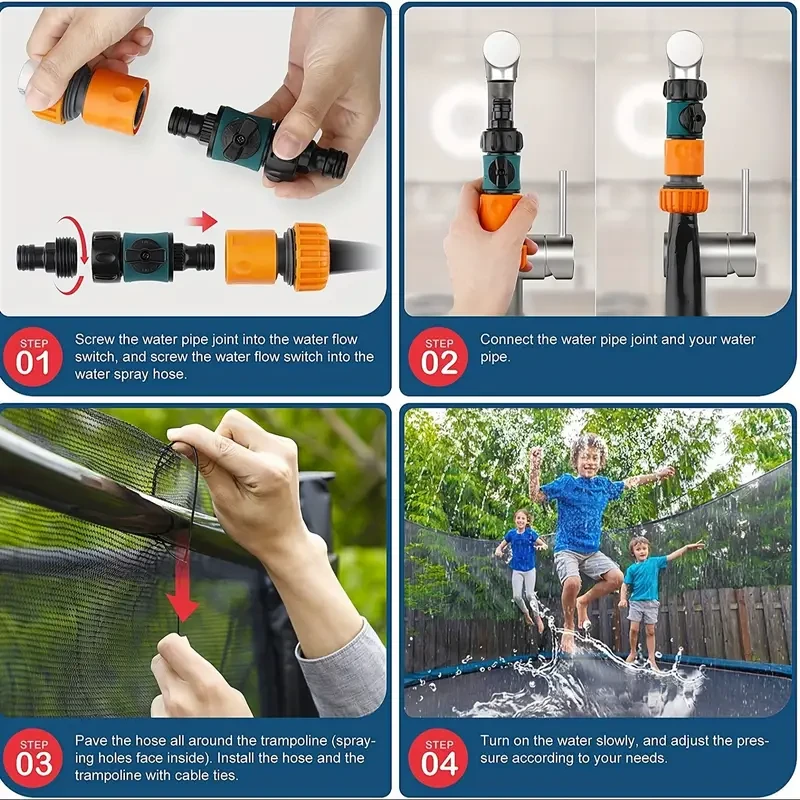 STEP
01
Screw the water pipe joint into the water flow switch, and screw the water flow switch into the water spray hose.

STEP
02
Connect the water pipe joint and your water pipe.

STEP
03
Pave the hose all around the trampoline (spraying holes face inside). Install the hose and the trampoline with cable ties.

STEP
04
Turn on the water slowly, and adjust the pressure according to your needs.