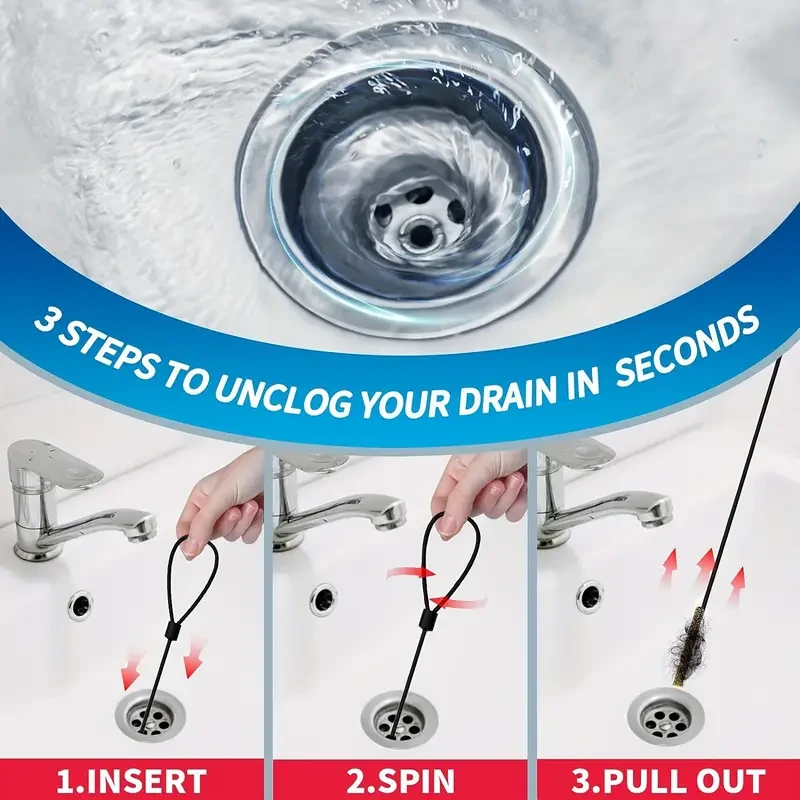 3 STEPS TO UNCLOG YOUR DRAIN IN SECONDS

1.INSERT

2.SPIN

3.PULL OUT