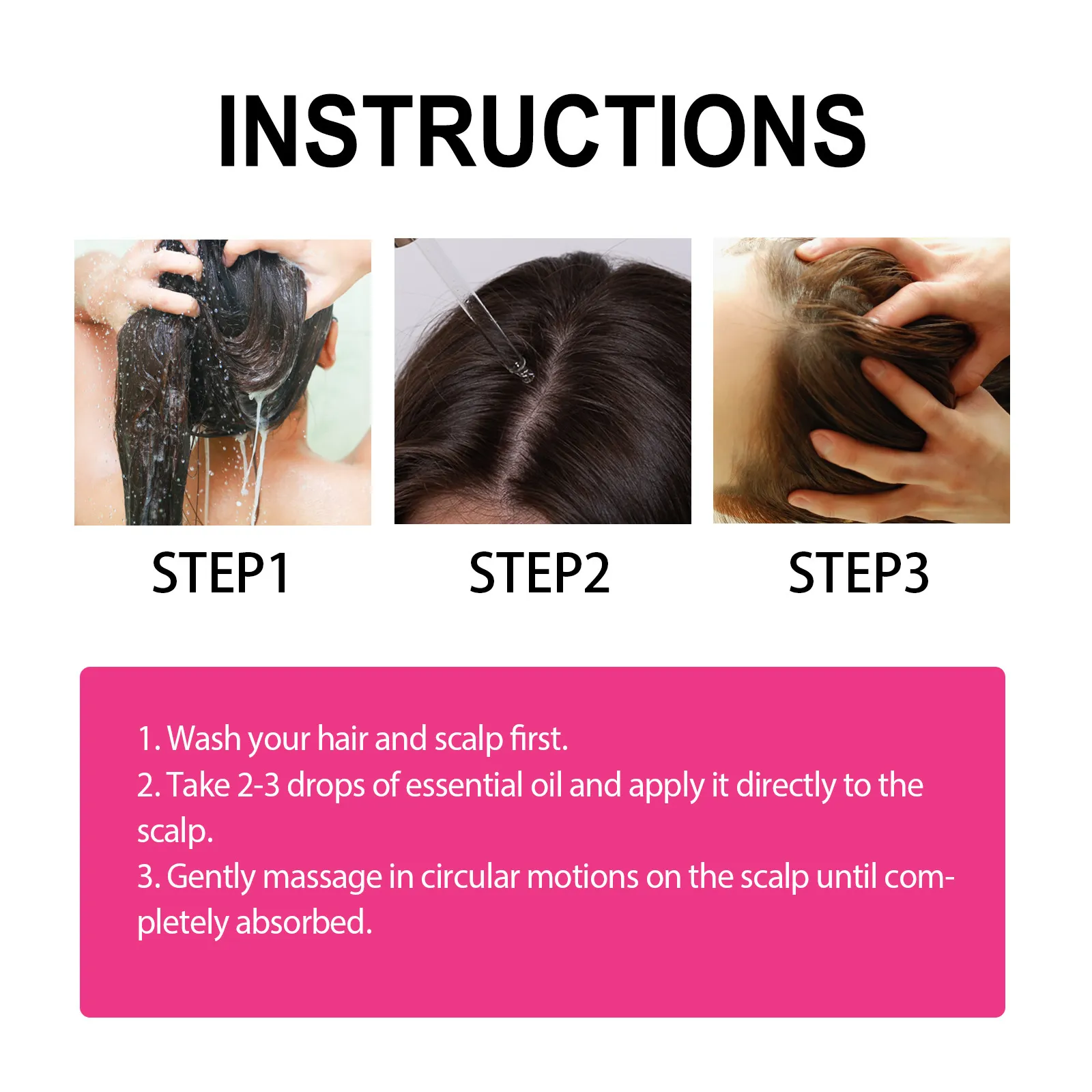 INSTRUCTIONS

STEP1

STEP2

STEP3

1. Wash your hair and scalp first.
2. Take 2-3 drops of essential oil and apply it directly to the scalp.
3. Gently massage in circular motions on the scalp until completely absorbed.