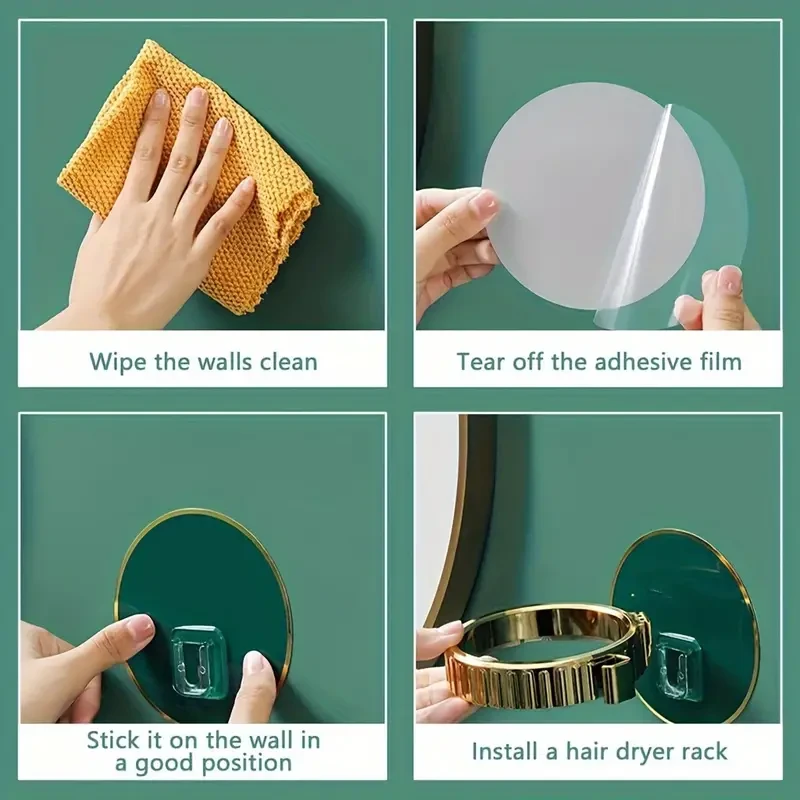 Wipe the walls clean

Tear off the adhesive film

Stick it on the wall in a good position

Install a hair dryer rack